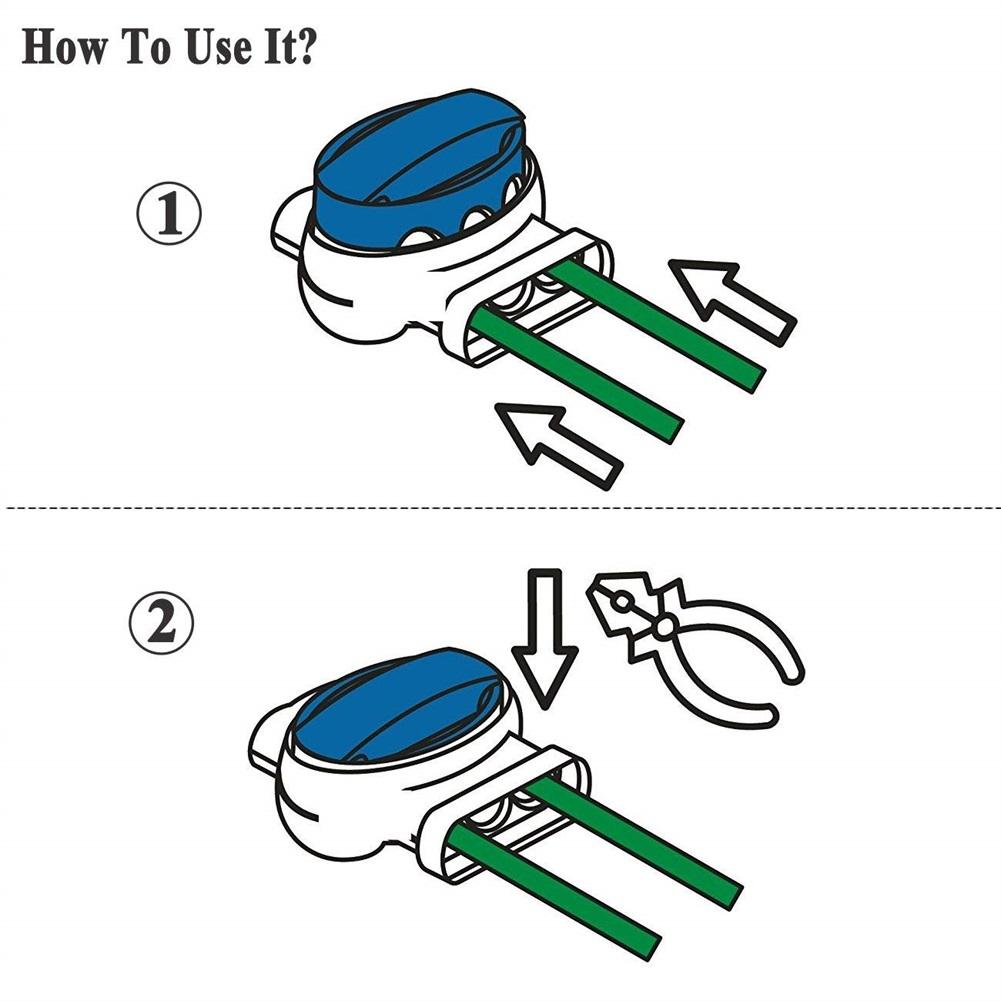 How To Use It?

①

②