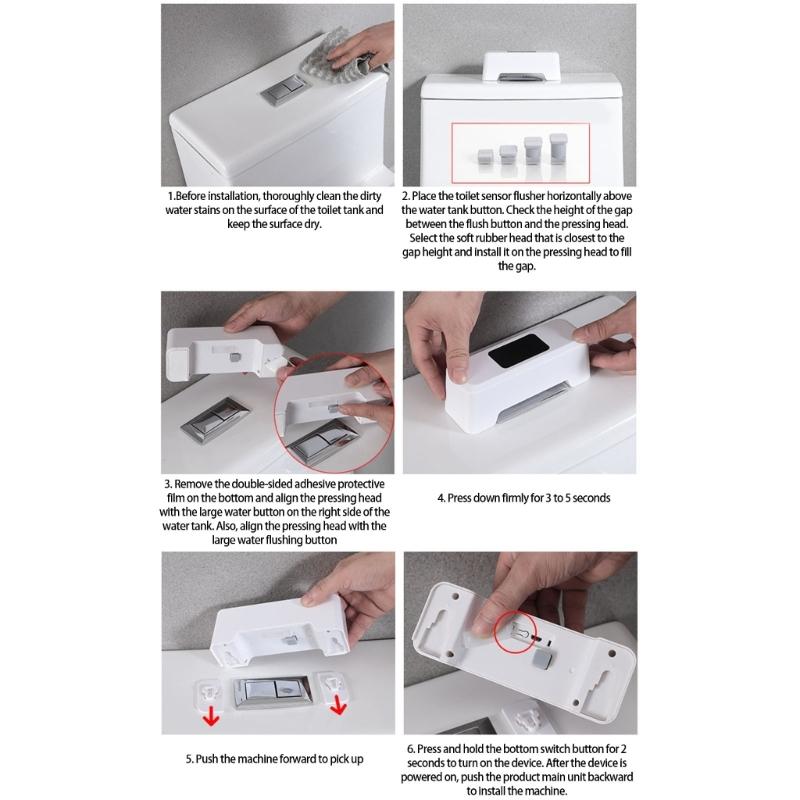 1.Before installation, thoroughly clean the dirty water stains on the surface of the toilet tank and keep the surface dry.

2. Place the toilet sensor flusher horizontally above the water tank button. Check the height of the gap between the flush button and the pressing head. Select the soft rubber head that is closest to the gap height and install it on the pressing head to fill the gap.

3. Remove the double-sided adhesive protective film on the bottom and align the pressing head with the large water button on the right side of the water tank. Also, align the pressing head with the large water flushing button

4. Press down firmly for 3 to 5 seconds

5. Push the machine forward to pick up

6. Press and hold the bottom switch button for 2 seconds to turn on the device. After the device is powered on, push the product main unit backward to install the machine.