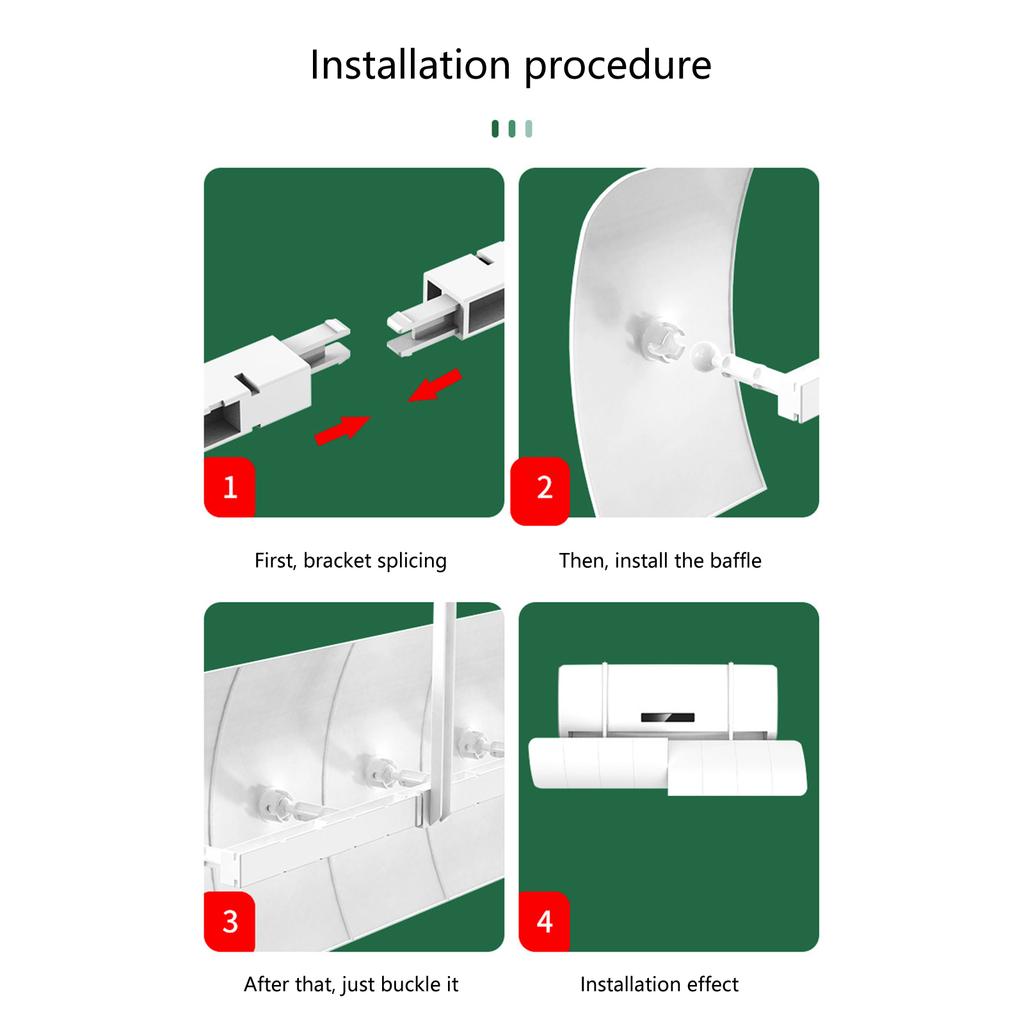 Installation procedure

1

First, bracket splicing

2

Then, install the baffle

3

After that, just buckle it

4

Installation effect