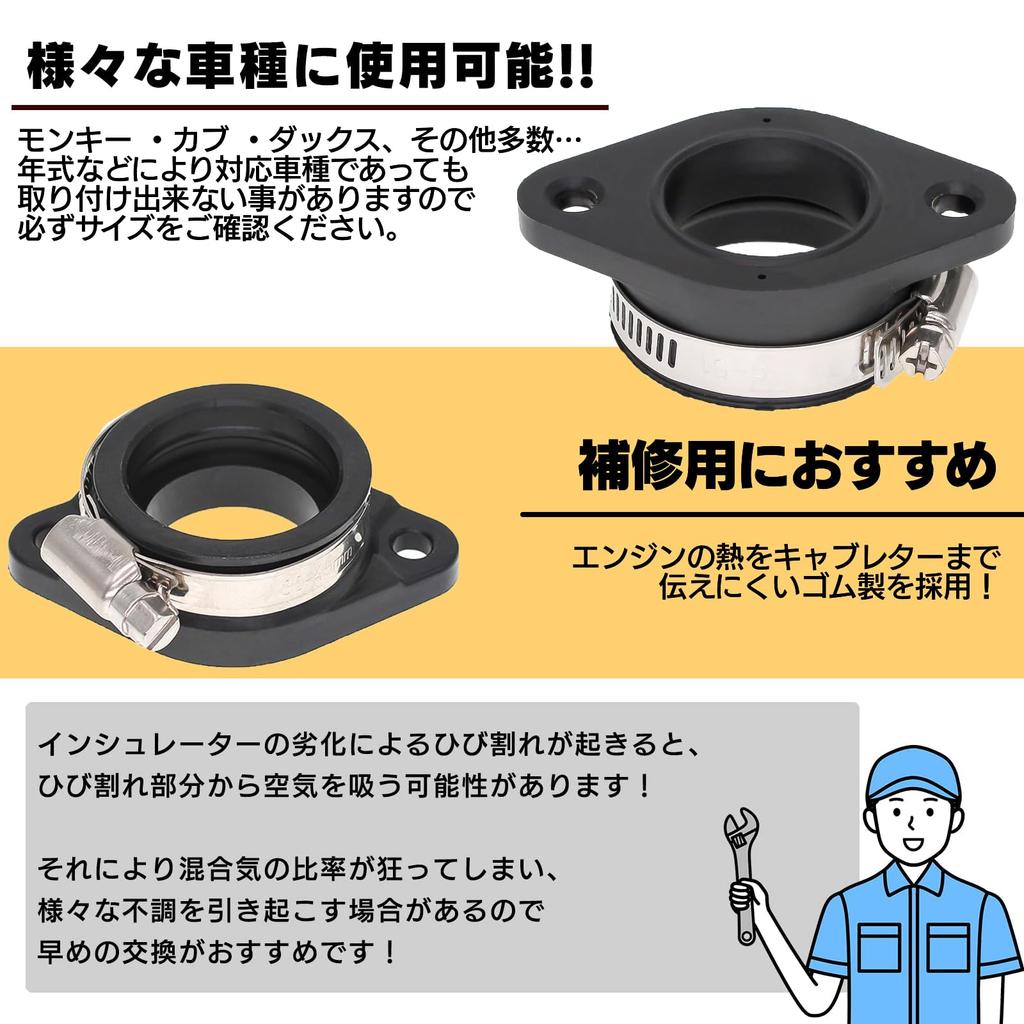 様々な車種に使用可能!!

モンキー ・カブ ・ダックス、その他多数…
年式などにより対応車種であっても
取り付け出来ない事がありますので
必ずサイズをご確認ください。

補修用におすすめ

エンジンの熱をキャブレターまで
伝えにくいゴム製を採用！

インシュレーターの劣化によるひび割れが起きると、
ひび割れ部分から空気を吸う可能性があります！

それにより混合気の比率が狂ってしまい、
様々な不調を引き起こす場合があるので
早めの交換がおすすめです！