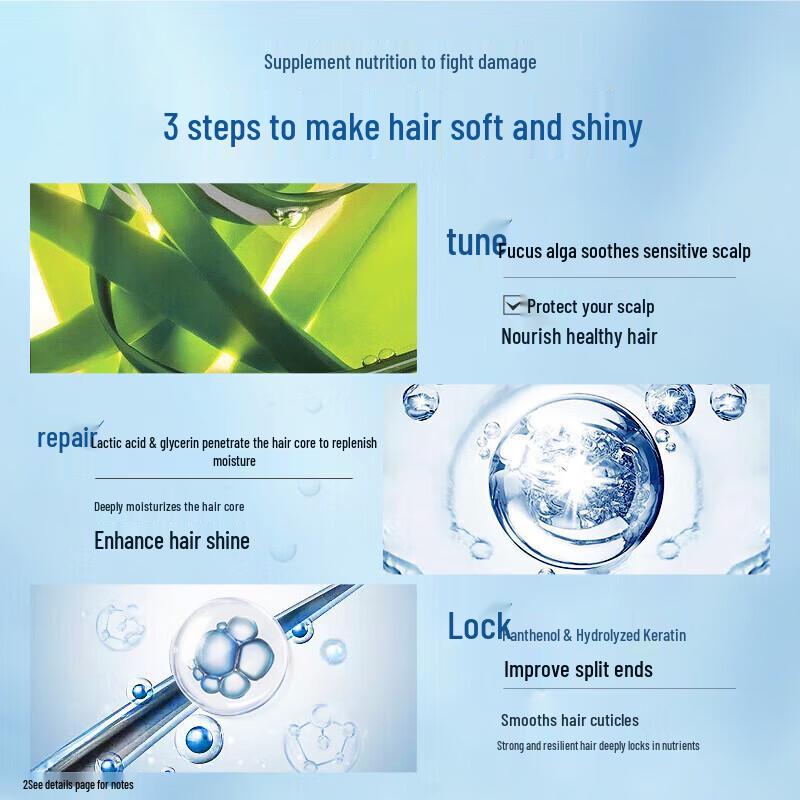 Supplement nutrition to fight damage

3 steps to make hair soft and shiny

tune Fucus alga soothes sensitive scalp

Protect your scalp

Nourish healthy hair

repair Lactic acid & glycerin penetrate the hair core to replenish moisture

Deeply moisturizes the hair core

Enhance hair shine

Lock Panthenol & Hydrolyzed Keratin

Improve split ends

Smooths hair cuticles

Strong and resilient hair deeply locks in nutrients

2See details page for notes