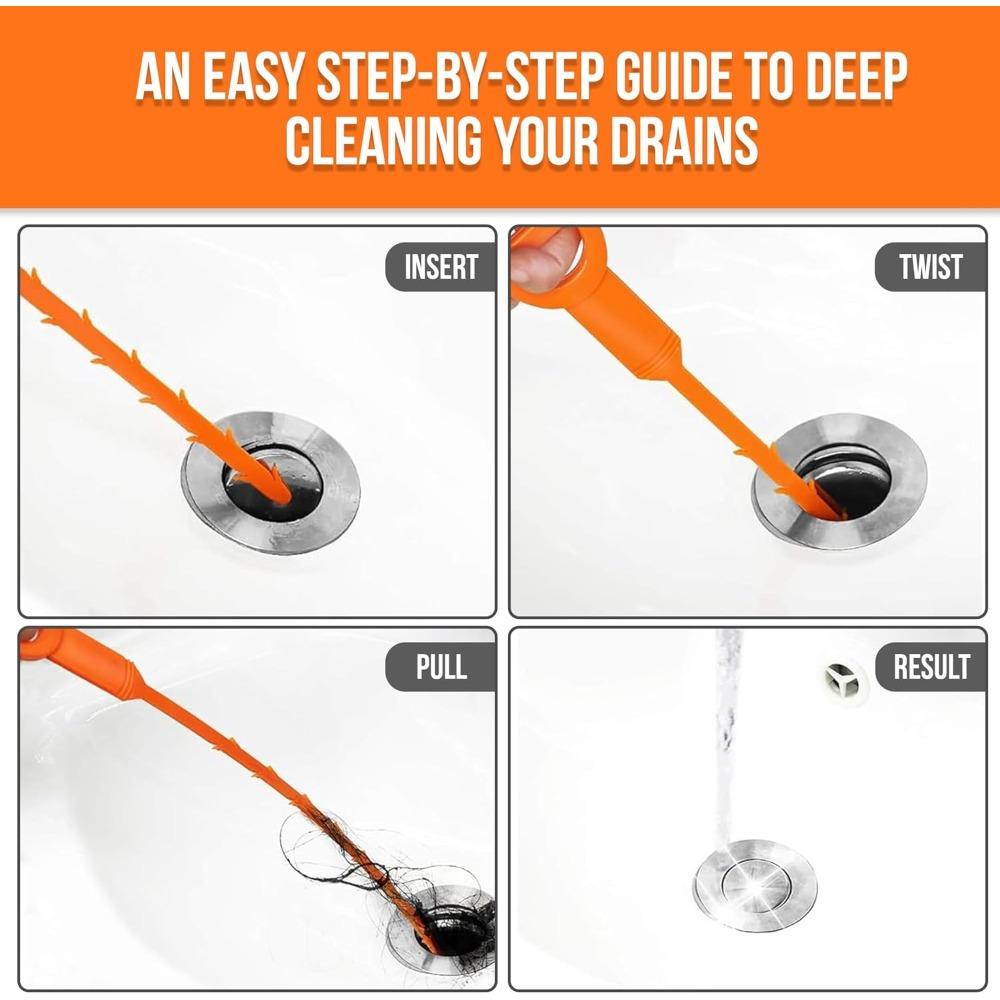 AN EASY STEP-BY-STEP GUIDE TO DEEP CLEANING YOUR DRAINS

INSERT

TWIST

PULL

RESULT