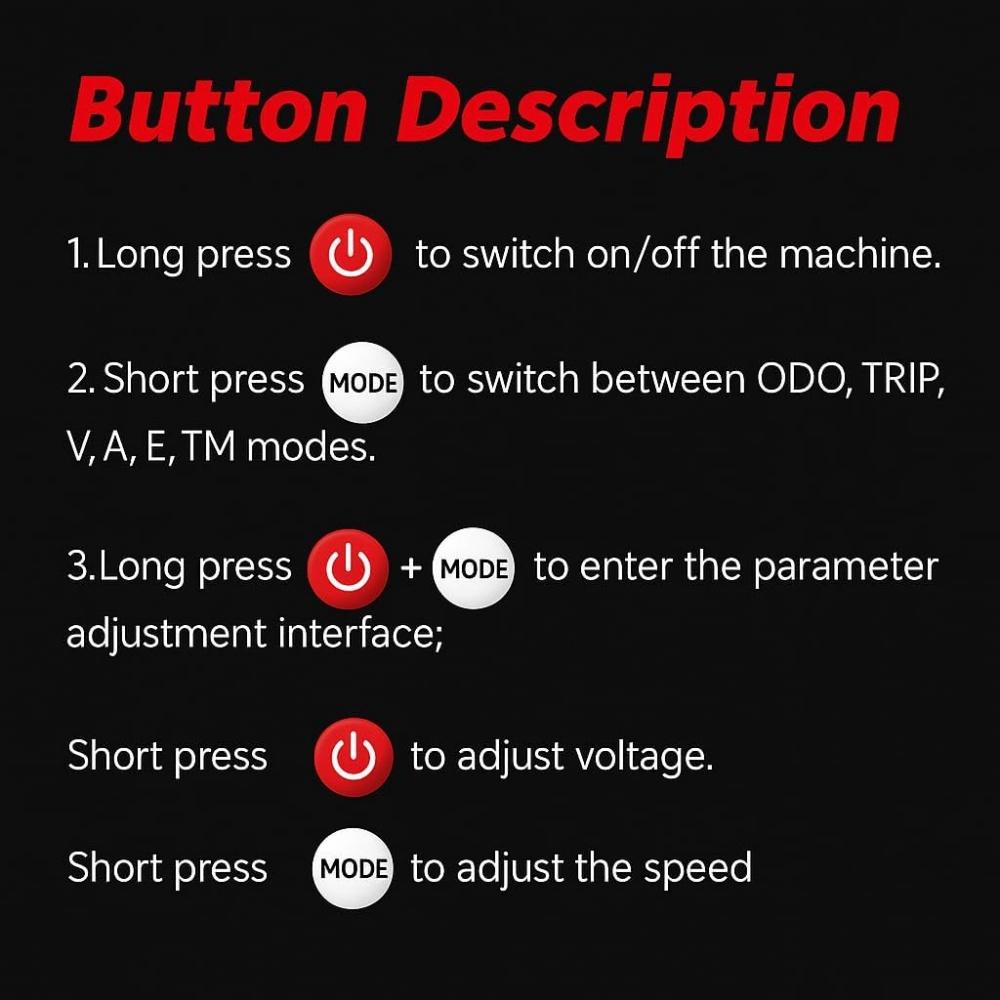 Button Description

1. Long press to switch on/off the machine.

2. Short press MODE to switch between ODO, TRIP, V, A, E, TM modes.

3.Long press + MODE to enter the parameter adjustment interface;

Short press to adjust voltage.

Short press MODE to adjust the speed