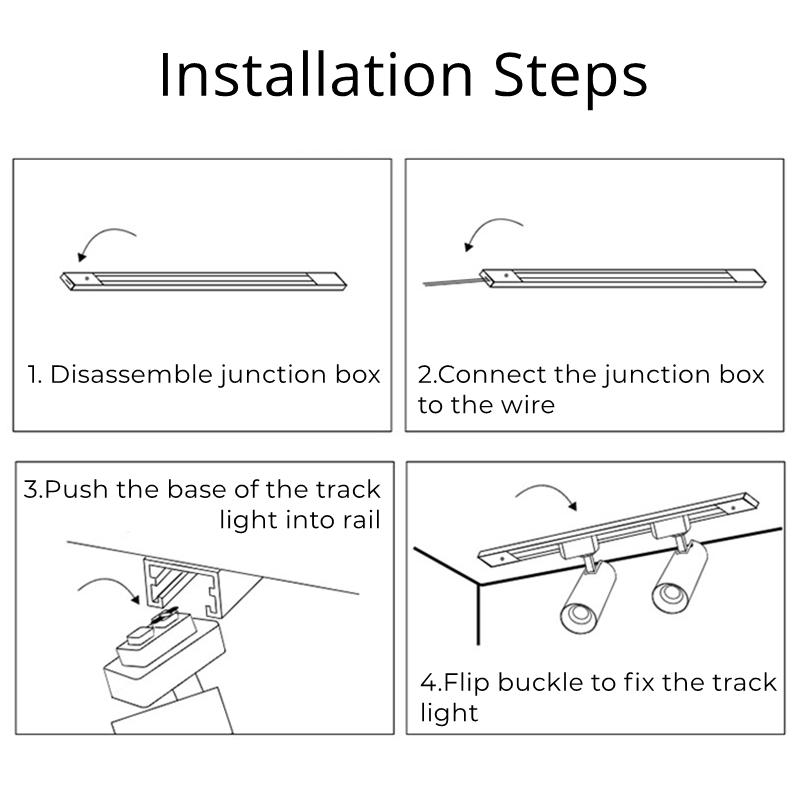 Installation Steps

1. Disassemble junction box

2.Connect the junction box to the wire

3.Push the base of the track light into rail

4.Flip buckle to fix the track light