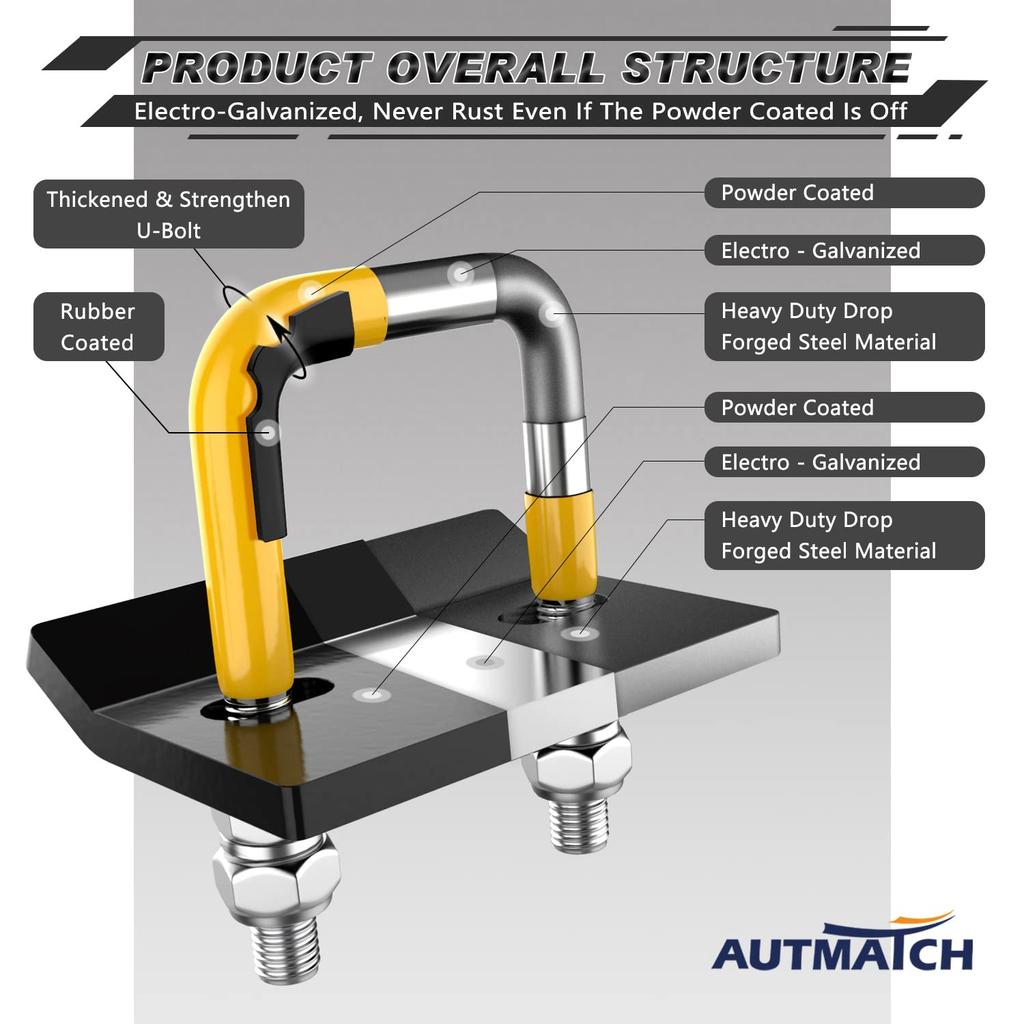 PRODUCT OVERALL STRUCTURE

Electro-Galvanized, Never Rust Even If The Powder Coated Is Off

Thickened & Strengthen U-Bolt

Rubber Coated

Powder Coated

Electro - Galvanized

Heavy Duty Drop Forged Steel Material

Powder Coated

Electro - Galvanized

Heavy Duty Drop Forged Steel Material

AUTMATCH