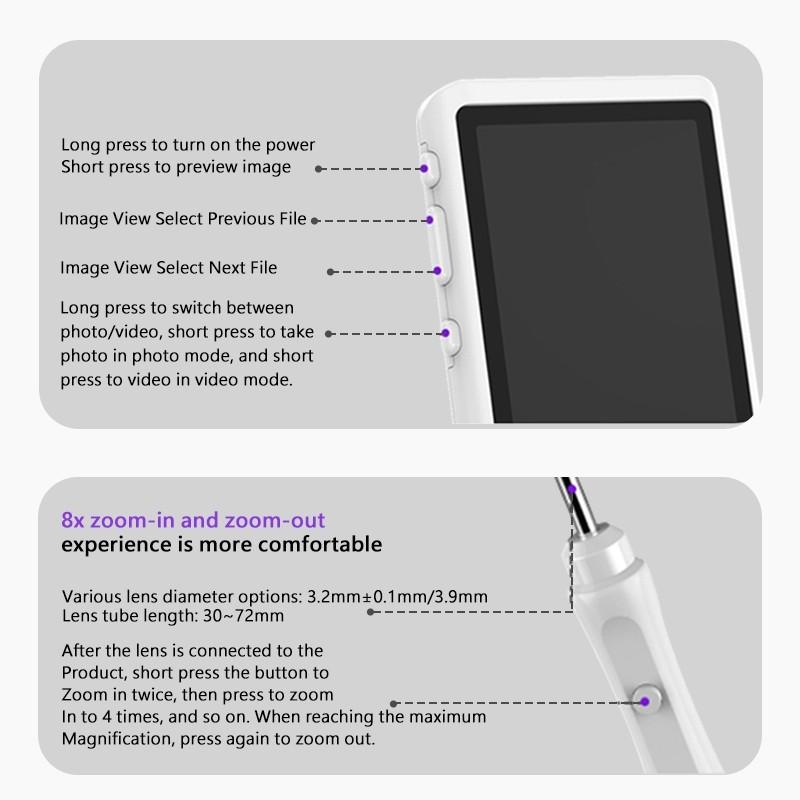 Long press to turn on the power
Short press to preview image

Image View Select Previous File

Image View Select Next File

Long press to switch between photo/video, short press to take photo in photo mode, and short press to video in video mode.

8x zoom-in and zoom-out
experience is more comfortable

Various lens diameter options: 3.2mm±0.1mm/3.9mm
Lens tube length: 30~72mm

After the lens is connected to the Product, short press the button to Zoom in twice, then press to zoom In to 4 times, and so on. When reaching the maximum Magnification, press again to zoom out.