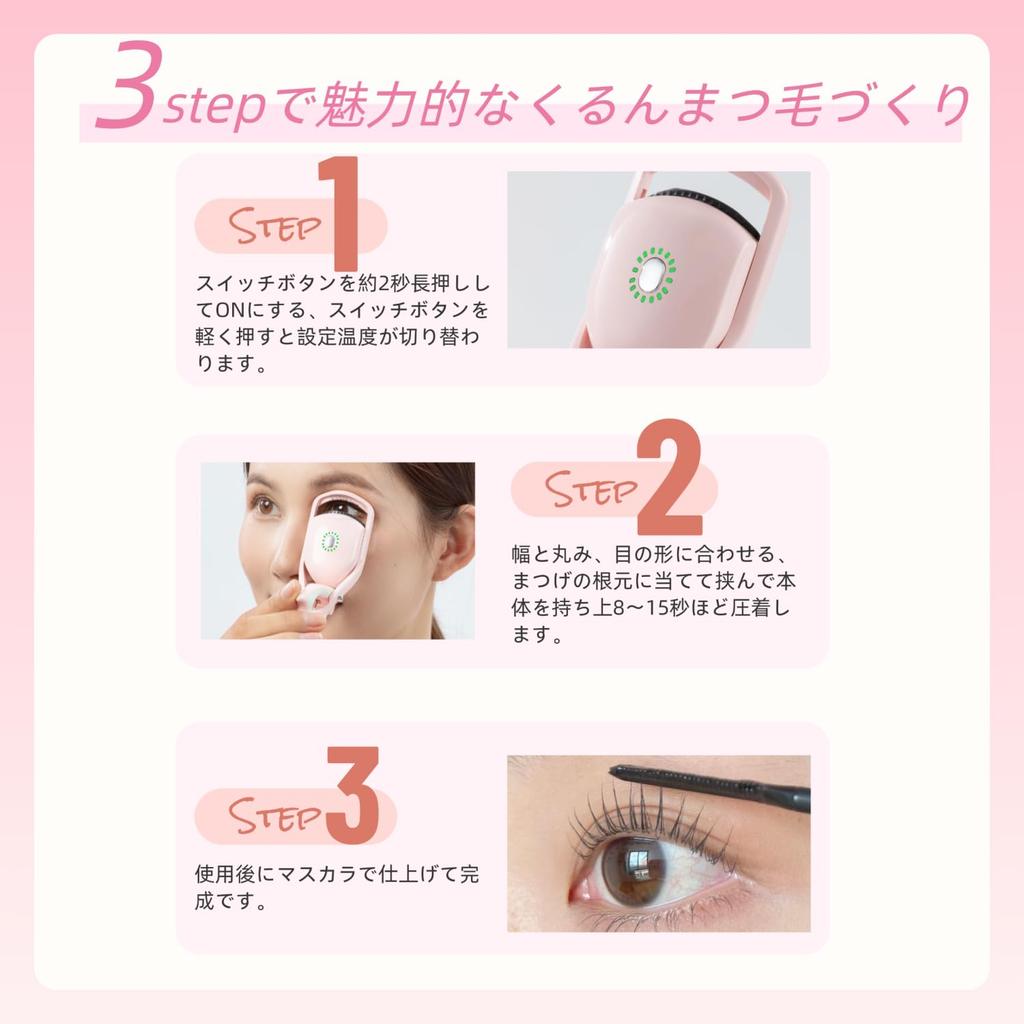 3stepで魅力的なくるんまつ毛づくり

STEP 1

スイッチボタンを約2秒長押ししてONにする、スイッチボタンを軽く押すと設定温度が切り替わります。

STEP 2

幅と丸み、目の形に合わせる、まつげの根元に当てて挟んで本体を持ち上8〜15秒ほど圧着します。

STEP 3

使用後にマスカラで仕上げて完成です。