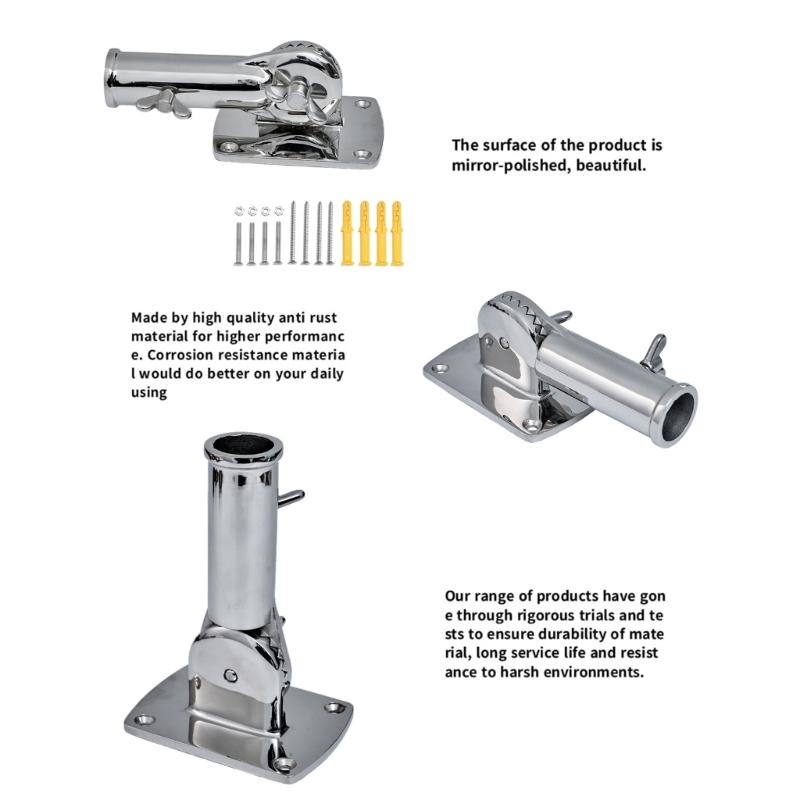 The surface of the product is mirror-polished, beautiful.

Made by high quality anti rust material for higher performanc e. Corrosion resistance materia l would do better on your daily using

Our range of products have gon e through rigorous trials and te sts to ensure durability of mate rial, long service life and resist ance to harsh environments.