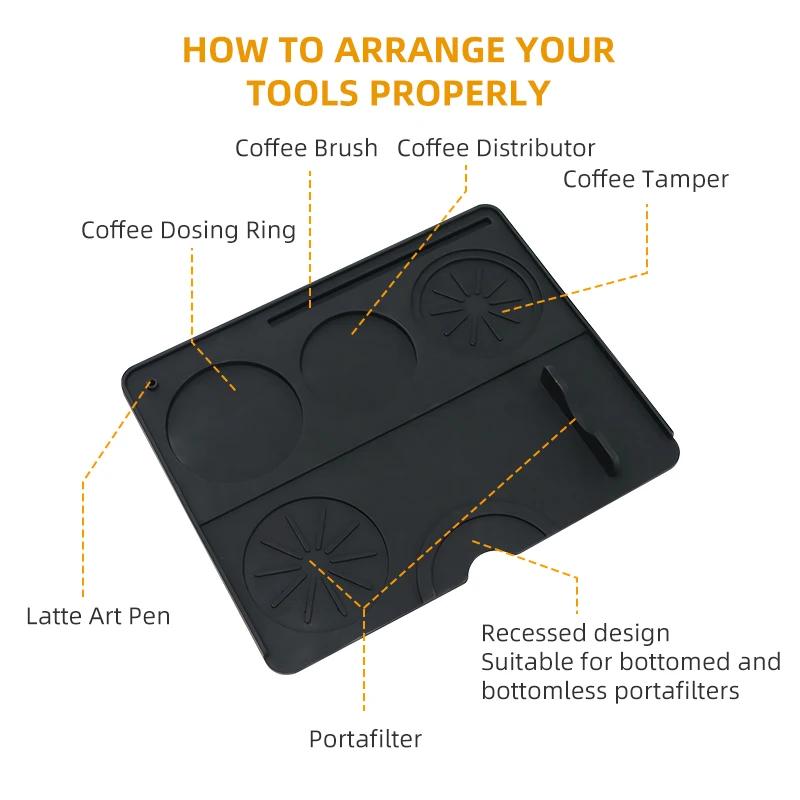 HOW TO ARRANGE YOUR TOOLS PROPERLY

Coffee Brush

Coffee Distributor

Coffee Tamper

Coffee Dosing Ring

Latte Art Pen

Recessed design
Suitable for bottomed and bottomless portafilters

Portafilter