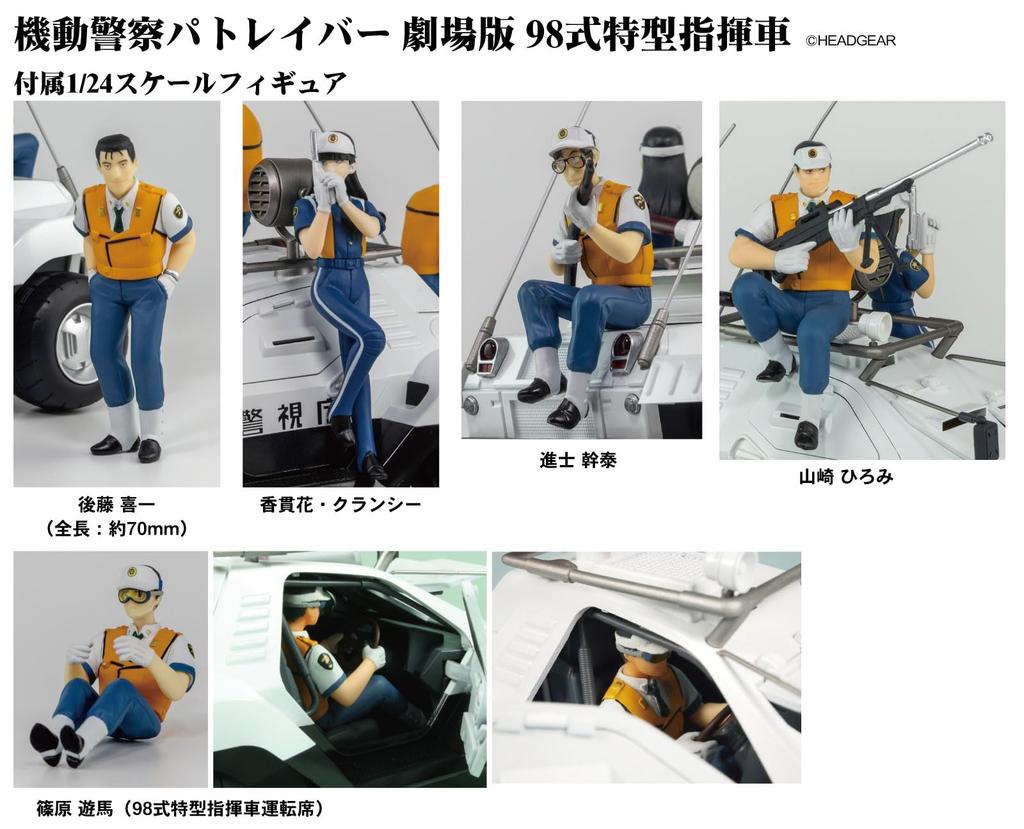 機動警察パトレイバー 劇場版 98式特型指揮車 ©HEADGEAR

付属1/24スケールフィギュア

警視庁

後藤 喜一
（全長：約70mm）

香貫花・クランシー

進士 幹泰

山崎 ひろみ

篠原 遊馬（98式特型指揮車運転席）