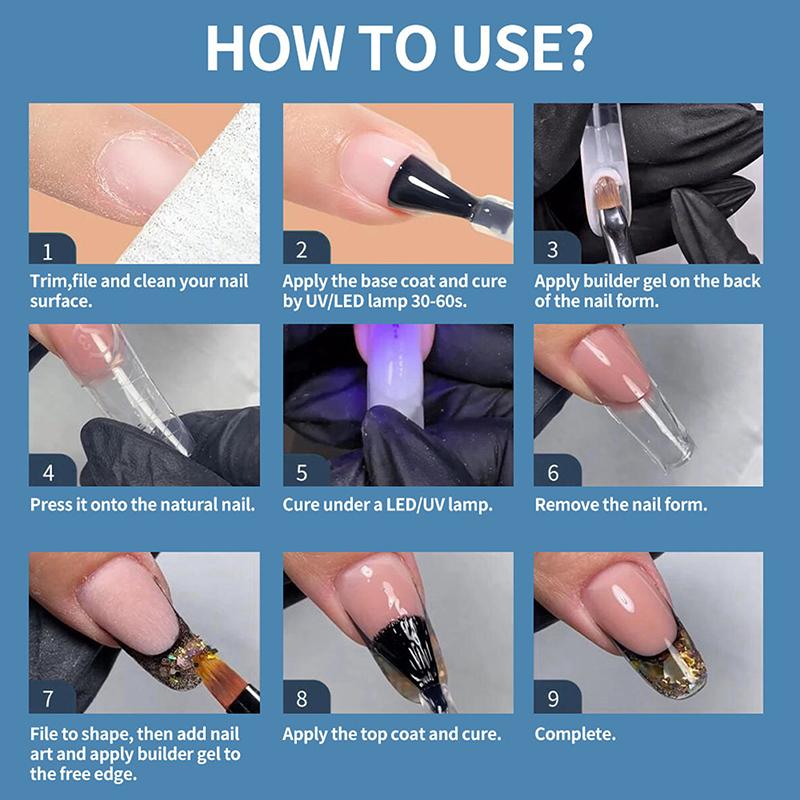 HOW TO USE?

1
Trim,file and clean your nail surface.

2
Apply the base coat and cure by UV/LED lamp 30-60s.

3
Apply builder gel on the back of the nail form.

4
Press it onto the natural nail.

5
Cure under a LED/UV lamp.

6
Remove the nail form.

7
File to shape, then add nail art and apply builder gel to the free edge.

8
Apply the top coat and cure.

9
Complete.