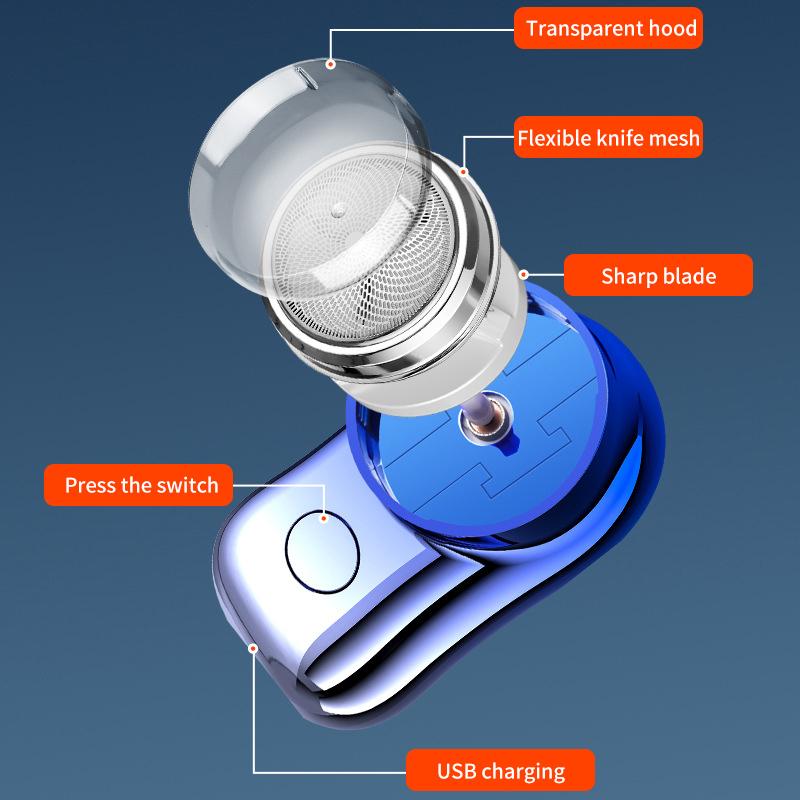 Transparent hood

Flexible knife mesh

Sharp blade

Press the switch

USB charging