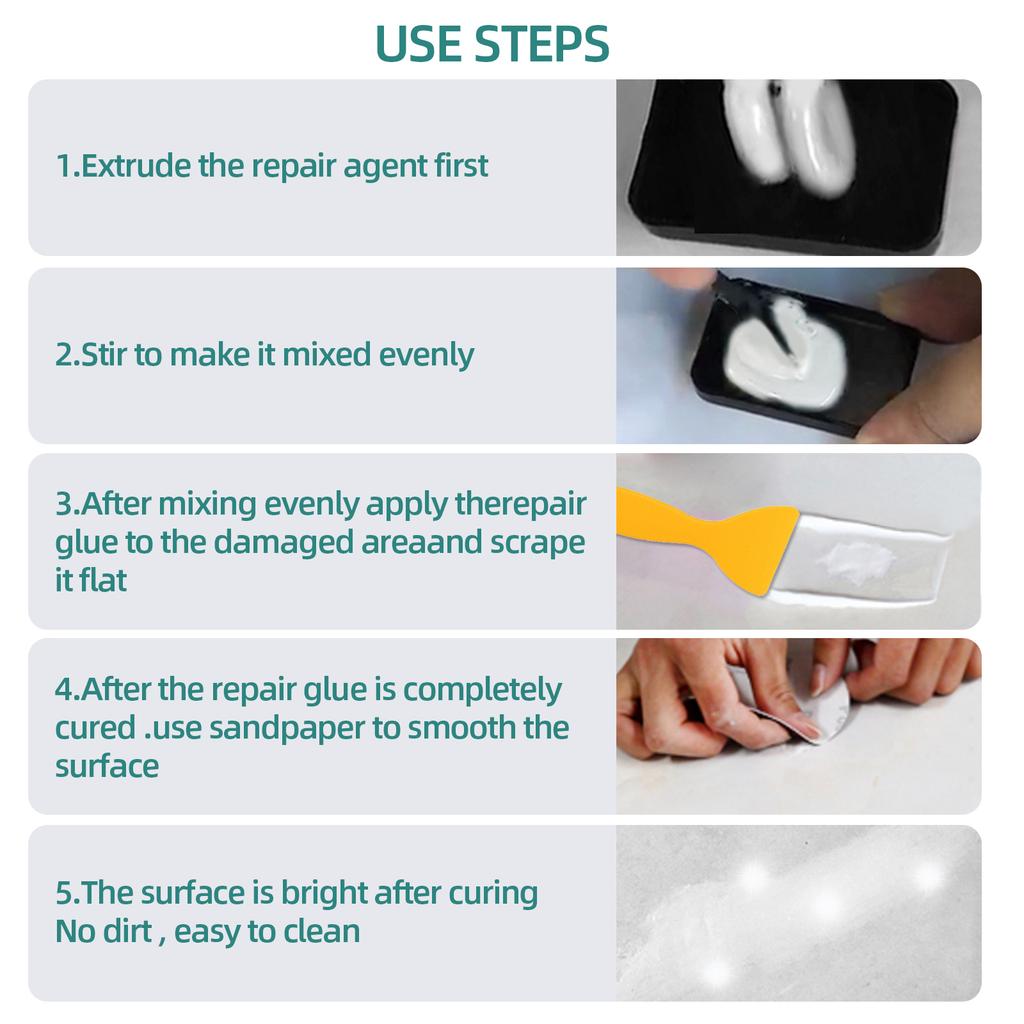 USE STEPS

1.Extrude the repair agent first

2.Stir to make it mixed evenly

3.After mixing evenly apply therepair glue to the damaged areaand scrape it flat

4.After the repair glue is completely cured .use sandpaper to smooth the surface

5.The surface is bright after curing No dirt , easy to clean