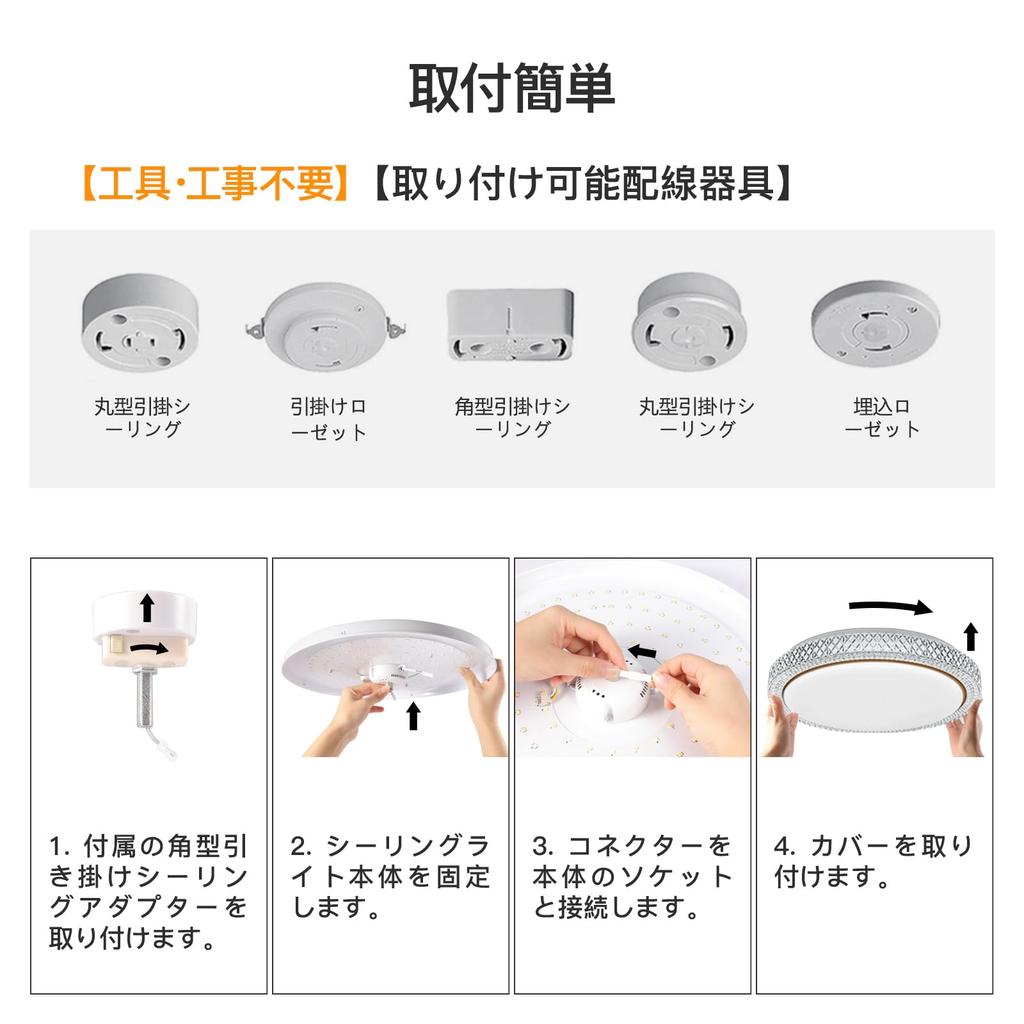 取付簡単

【工具·工事不要】【取り付け可能配線器具】

丸型引掛シーリング

引掛けローゼット

角型引掛けシーリング

丸型引掛けシーリング

埋込ローゼット

1. 付属の角型引き掛けシーリングアダプターを取り付けます。

2. シーリングライト本体を固定します。

3. コネクターを本体のソケットと接続します。

4. カバーを取り付けます。