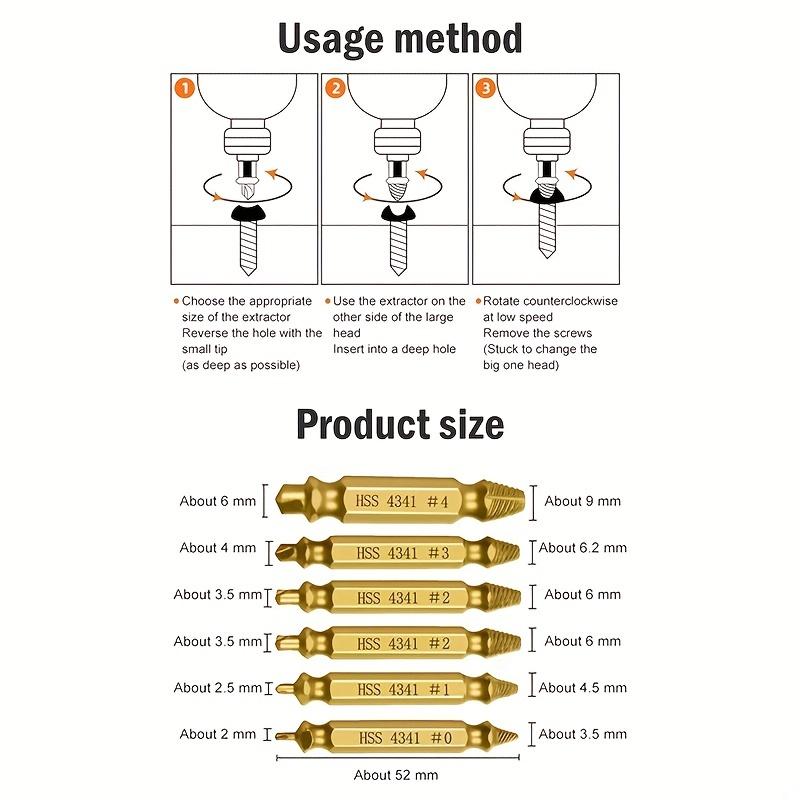 Usage method

1

2

3

Choose the appropriate size of the extractor
Reverse the hole with the small tip
(as deep as possible)

Use the extractor on the other side of the large head
Insert into a deep hole

Rotate counterclockwise at low speed
Remove the screws
(Stuck to change the big one head)

Product size

About 6 mm HSS 4341 #4 About 9 mm

About 4 mm HSS 4341 #3 About 6.2 mm

About 3.5 mm HSS 4341 #2 About 6 mm

About 3.5 mm HSS 4341 #2 About 6 mm

About 2.5 mm HSS 4341 #1 About 4.5 mm

About 2 mm HSS 4341 #0 About 3.5 mm

About 52 mm