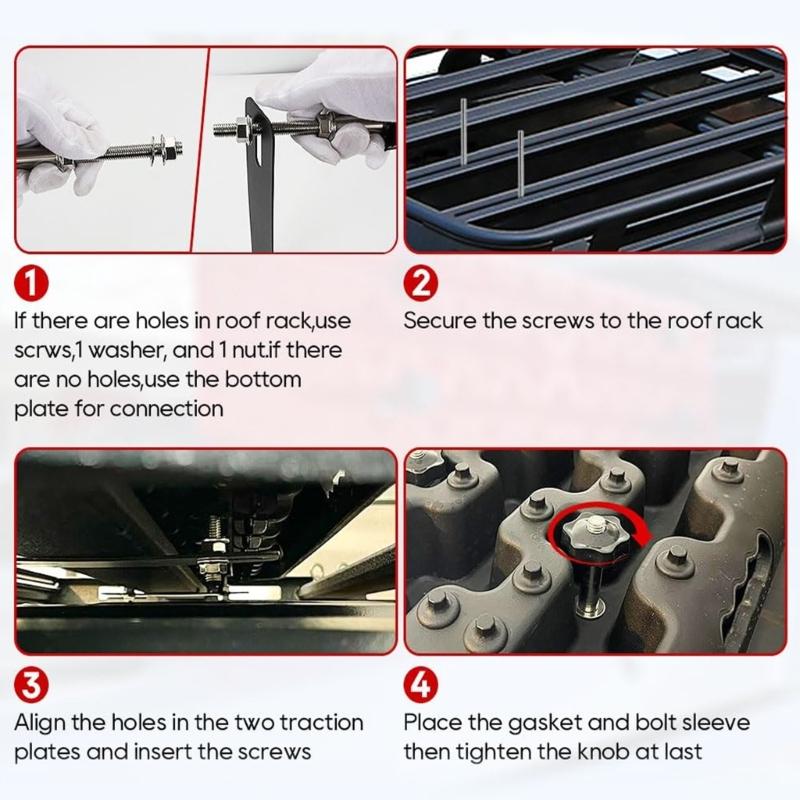 1

If there are holes in roof rack,use scrws,1 washer, and 1 nut.if there are no holes,use the bottom plate for connection

2

Secure the screws to the roof rack

3

Align the holes in the two traction plates and insert the screws

4

Place the gasket and bolt sleeve then tighten the knob at last