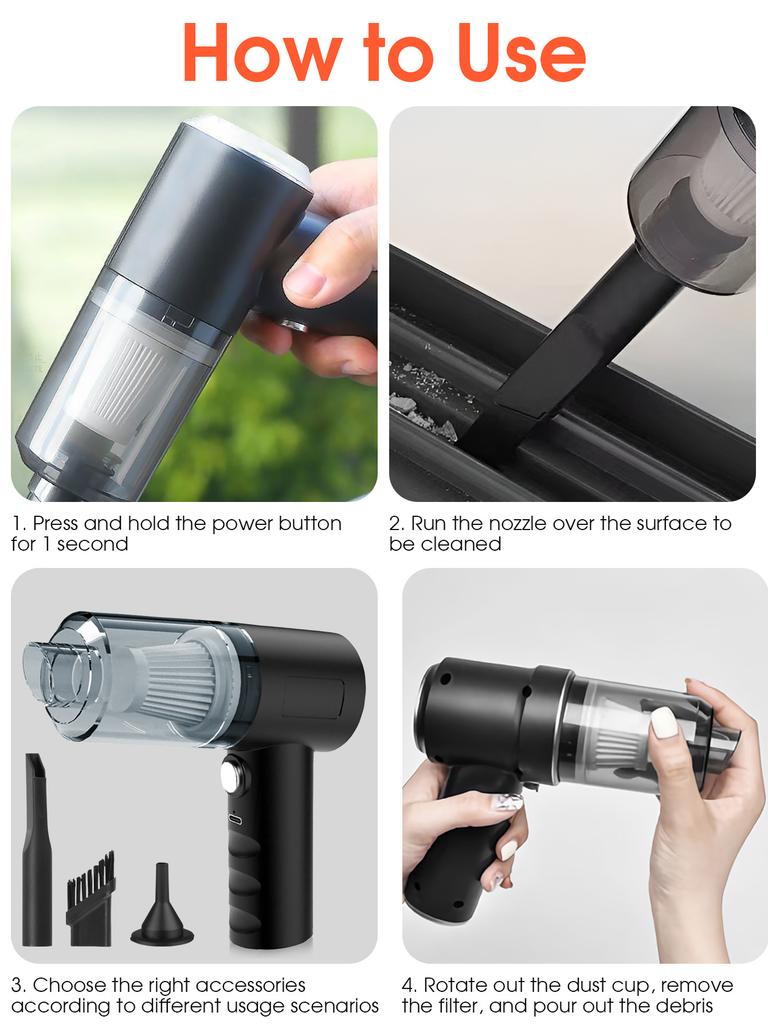 How to Use

1. Press and hold the power button for 1 second

2. Run the nozzle over the surface to be cleaned

3. Choose the right accessories according to different usage scenarios

4. Rotate out the dust cup, remove the filter, and pour out the debris