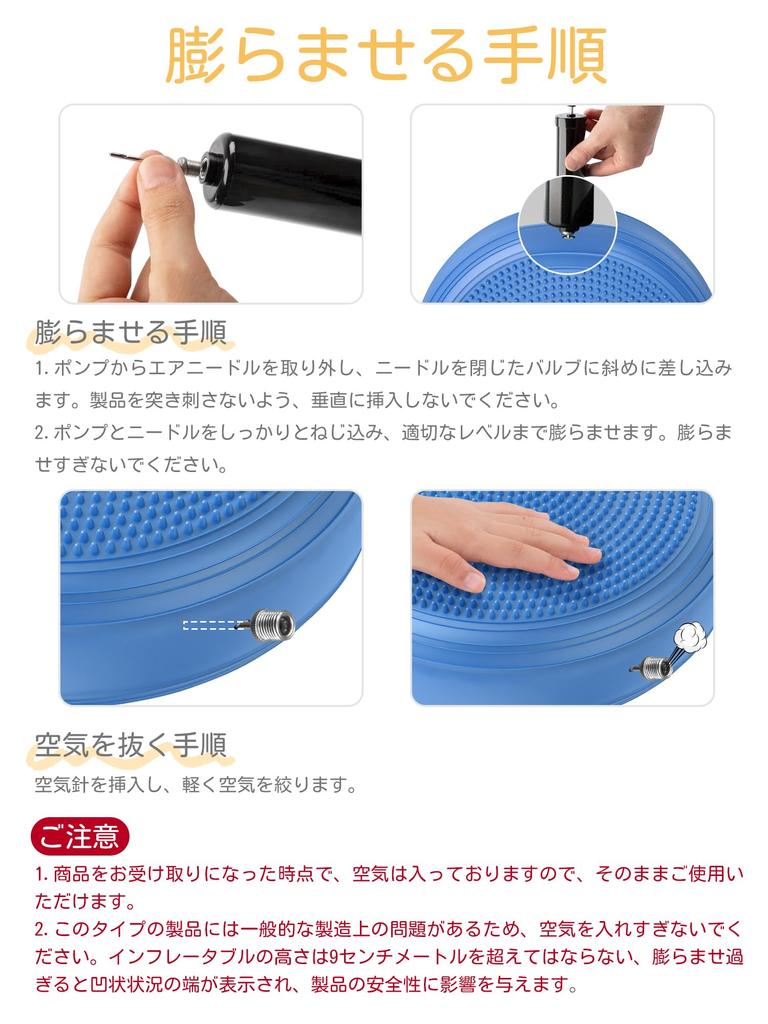 膨らませる手順

膨らませる手順

1. ポンプからエアニードルを取り外し、ニードルを閉じたバルブに斜めに差し込みます。製品を突き刺さないよう、垂直に挿入しないでください。
2. ポンプとニードルをしっかりとねじ込み、適切なレベルまで膨らませます。膨らませすぎないでください。

空気を抜く手順

空気針を挿入し、軽く空気を絞ります。

ご注意

1. 商品をお受け取りになった時点で、空気は入っておりますので、そのままご使用いただけます。
2. このタイプの製品には一般的な製造上の問題があるため、空気を入れすぎないでください。インフレータブルの高さは9センチメートルを超えてはならない、膨らませ過ぎると凹状状況の端が表示され、製品の安全性に影響を与えます。