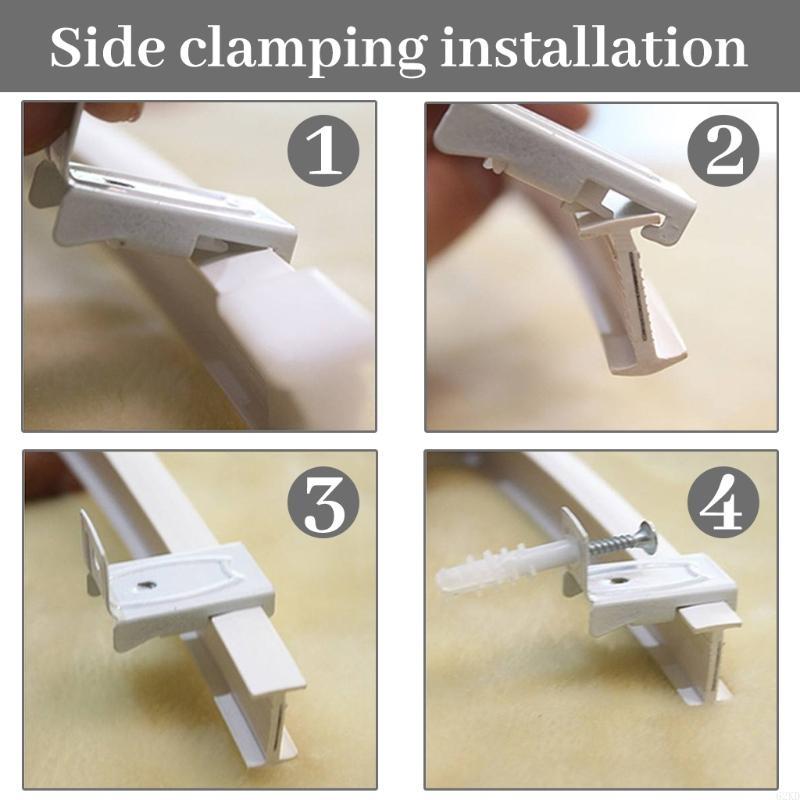 Side clamping installation

1

2

3

4