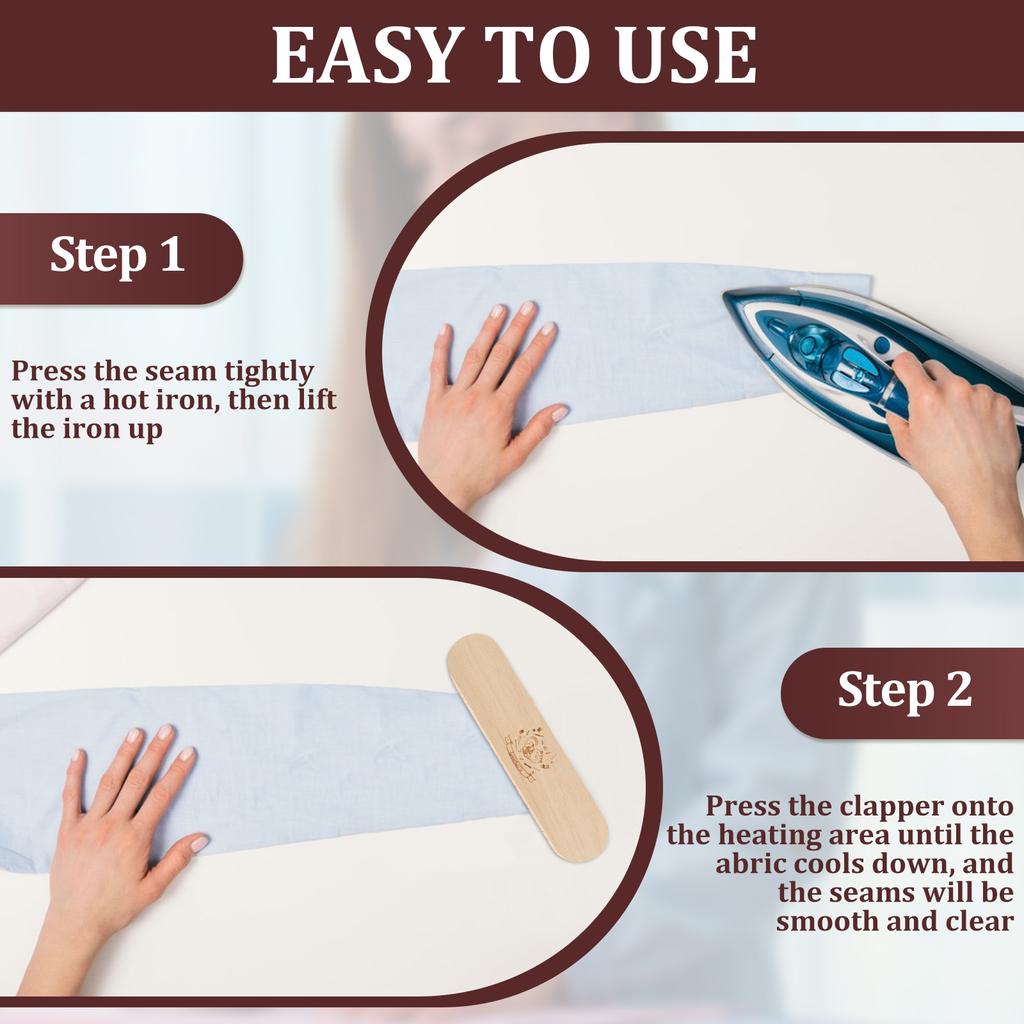 EASY TO USE

Step 1

Press the seam tightly with a hot iron, then lift the iron up

Step 2

Press the clapper onto the heating area until the abric cools down, and the seams will be smooth and clear