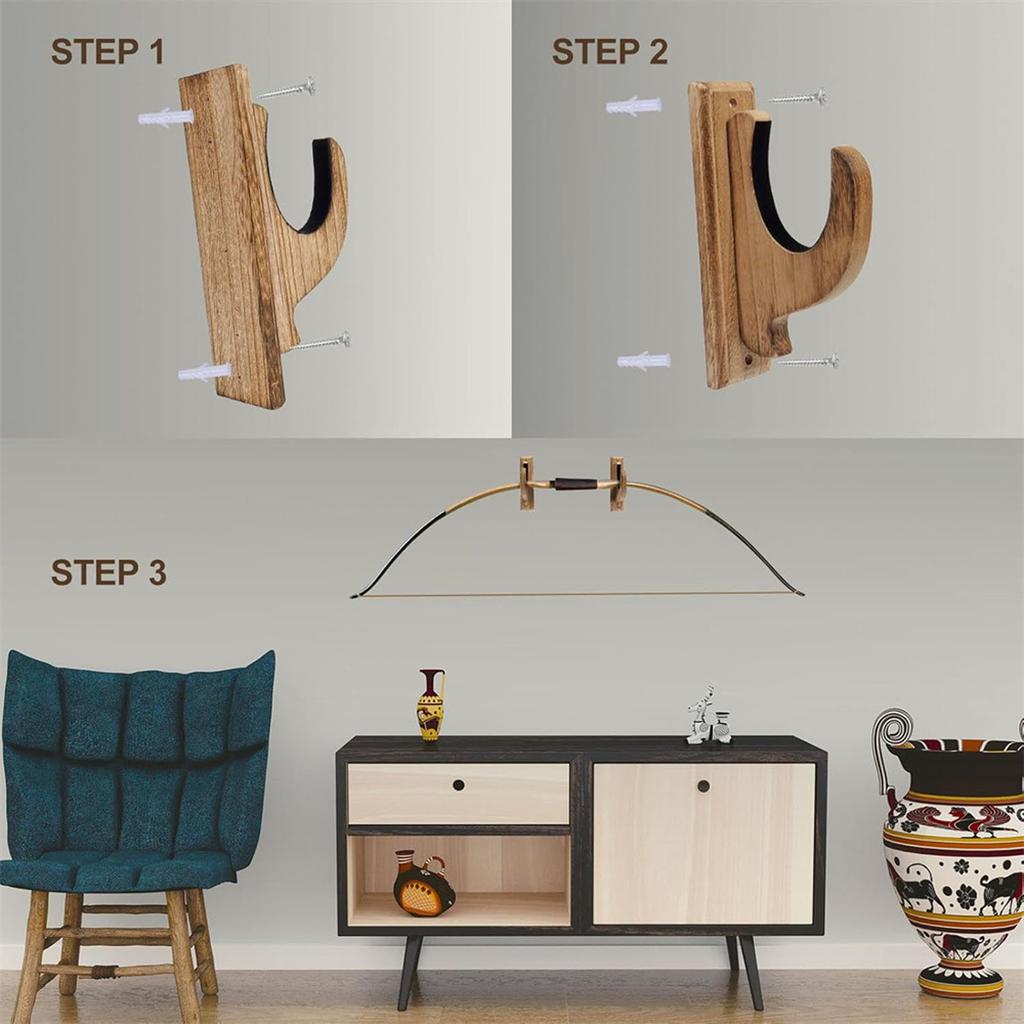 STEP 1

STEP 2

STEP 3