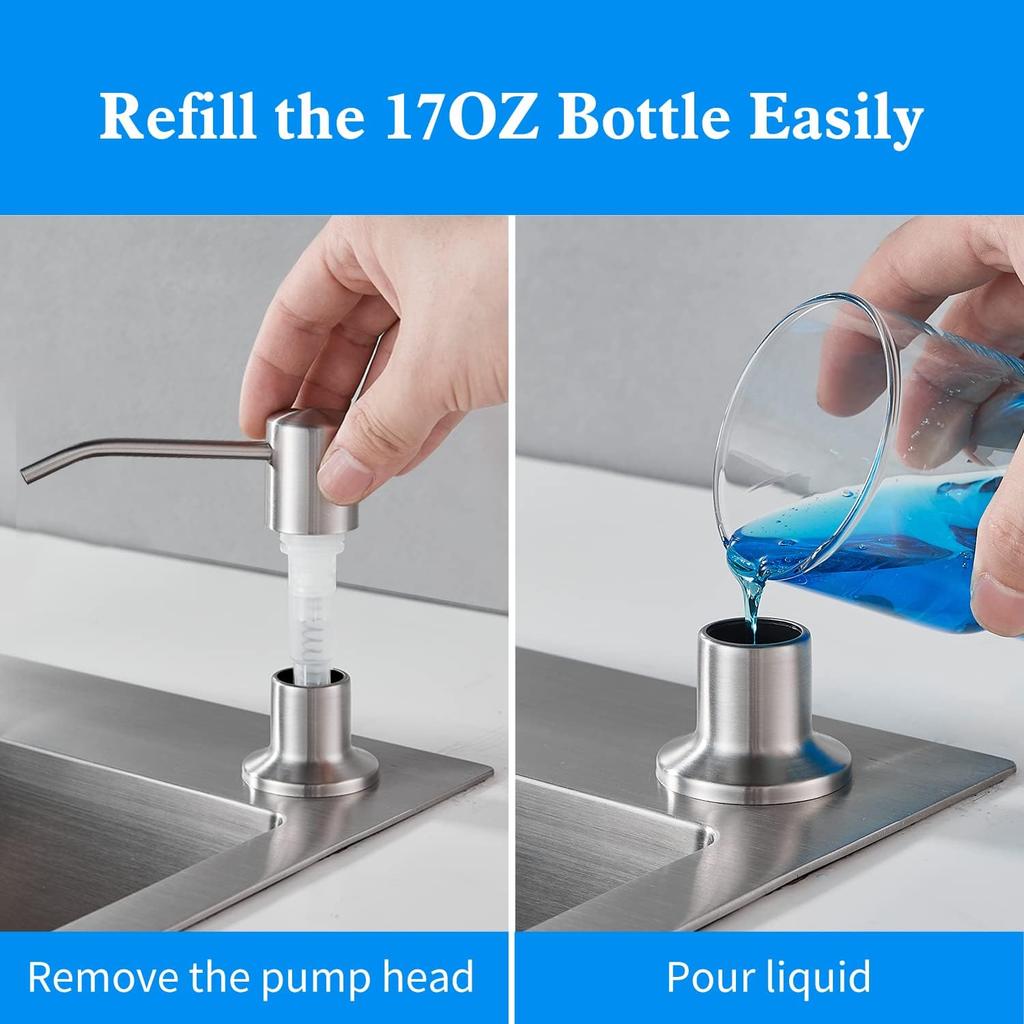 Refill the 17OZ Bottle Easily

Remove the pump head

Pour liquid