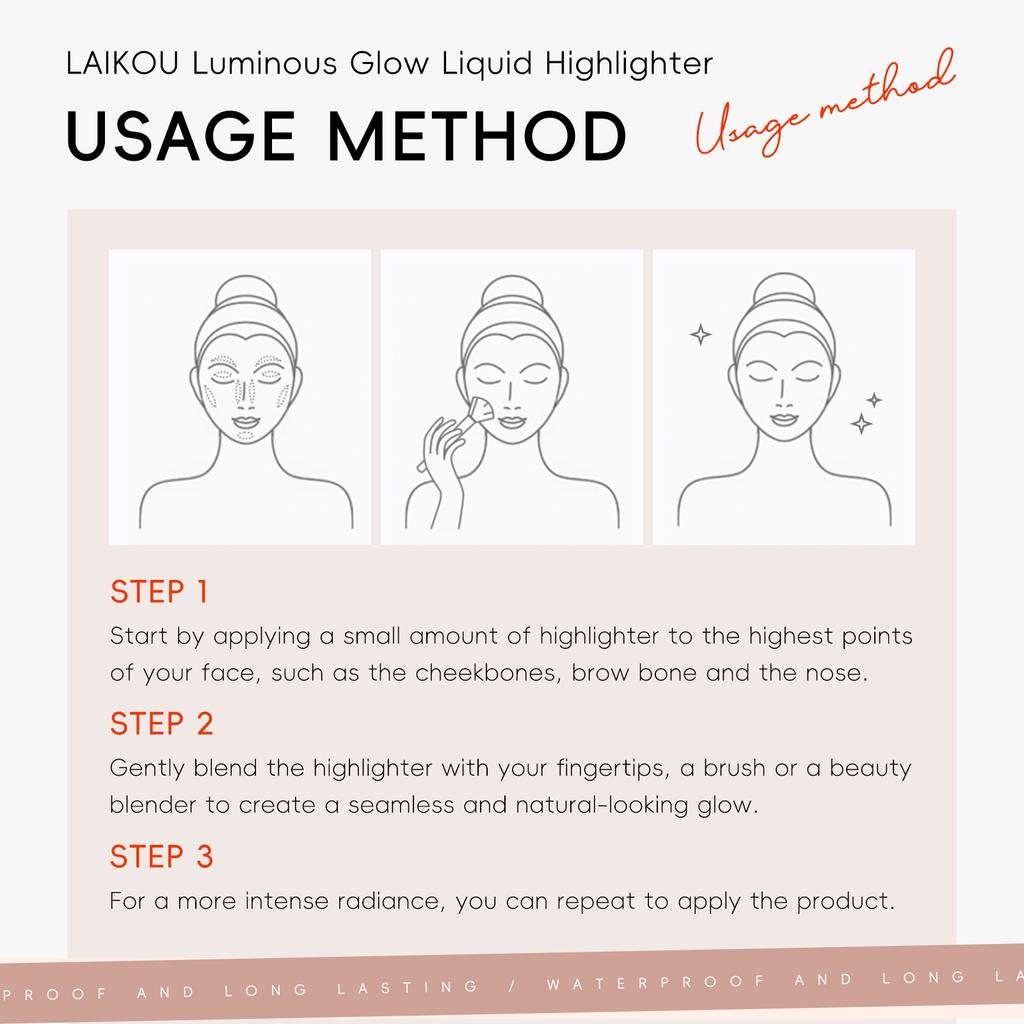 LAIKOU Luminous Glow Liquid Highlighter

USAGE METHOD

Usage method

STEP 1

Start by applying a small amount of highlighter to the highest points of your face, such as the cheekbones, brow bone and the nose.

STEP 2

Gently blend the highlighter with your fingertips, a brush or a beauty blender to create a seamless and natural-looking glow.

STEP 3

For a more intense radiance, you can repeat to apply the product.

PROOF AND LONG LASTING / WATERPROOF AND LONG LA