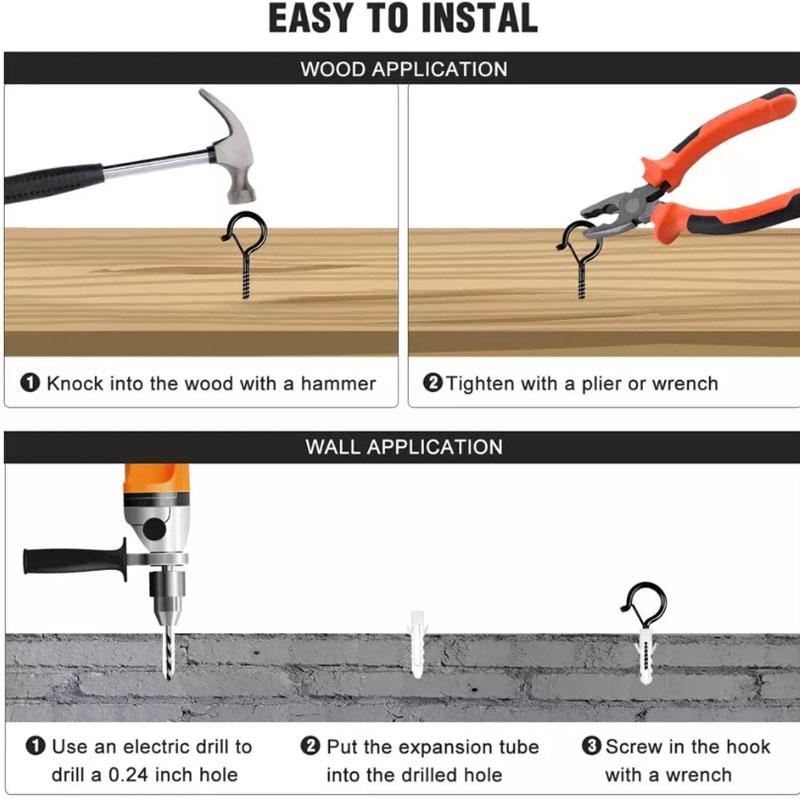 EASY TO INSTAL

WOOD APPLICATION

❶ Knock into the wood with a hammer

❷ Tighten with a plier or wrench

WALL APPLICATION

❶ Use an electric drill to drill a 0.24 inch hole

❷ Put the expansion tube into the drilled hole

❸ Screw in the hook with a wrench