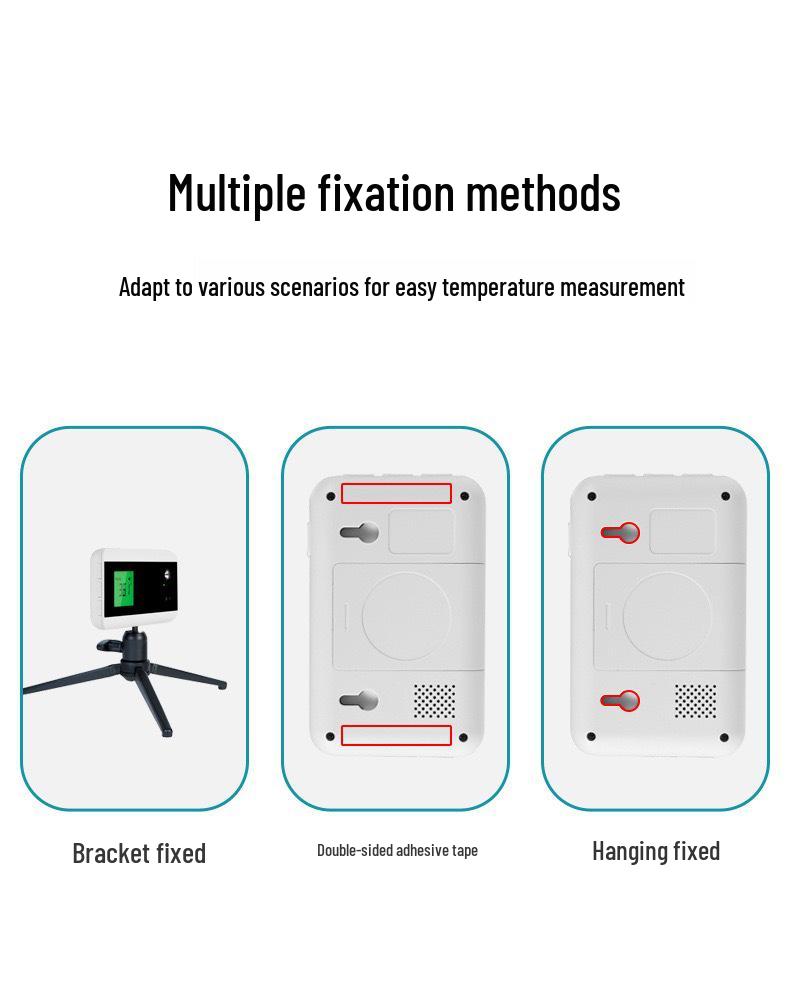 Multiple fixation methods

Adapt to various scenarios for easy temperature measurement

Bracket fixed

Double-sided adhesive tape

Hanging fixed