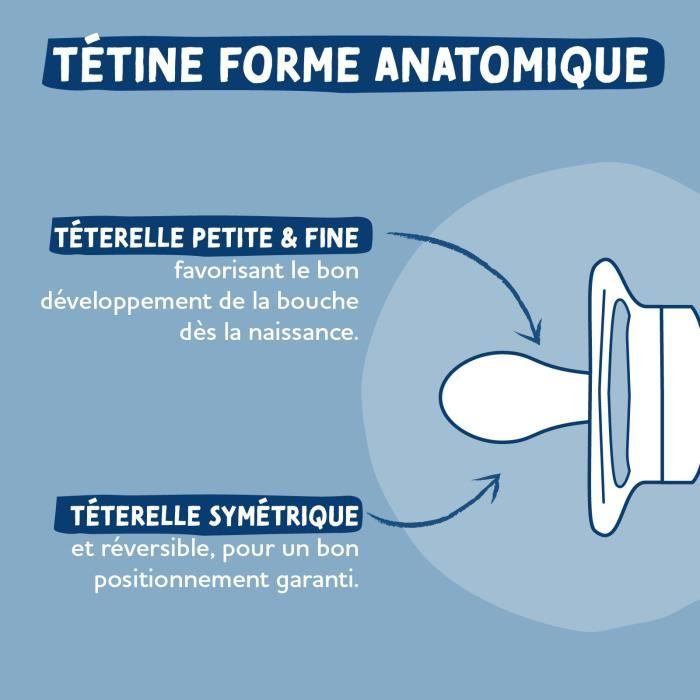 TÉTINE FORME ANATOMIQUE

TÉTERELLE PETITE & FINE
favorisant le bon développement de la bouche dès la naissance.

TÉTERELLE SYMÉTRIQUE
et réversible, pour un bon positionnement garanti.