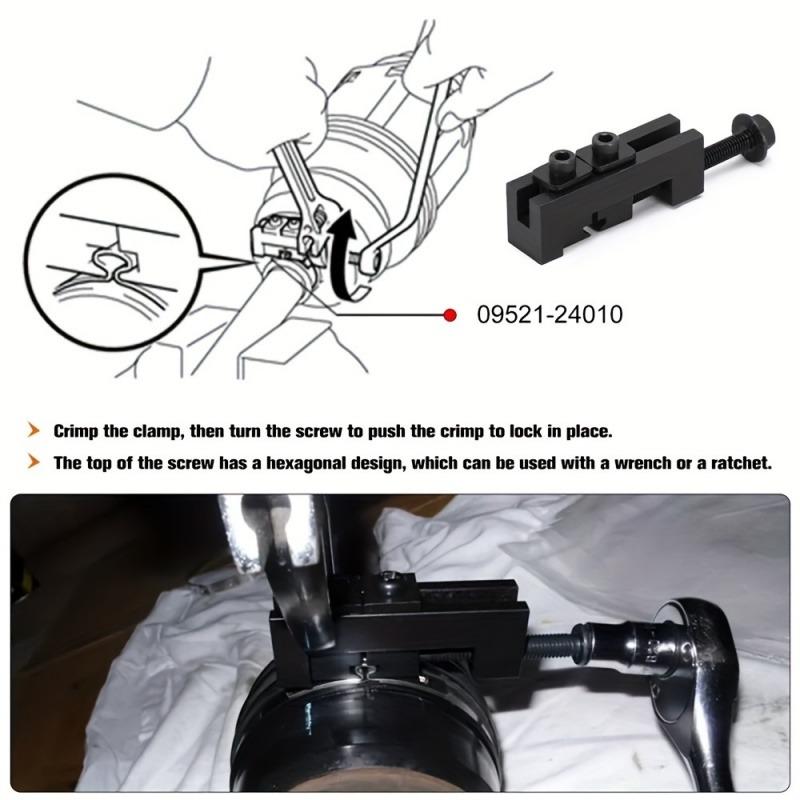 09521-24010

Crimp the clamp, then turn the screw to push the crimp to lock in place.

The top of the screw has a hexagonal design, which can be used with a wrench or a ratchet.