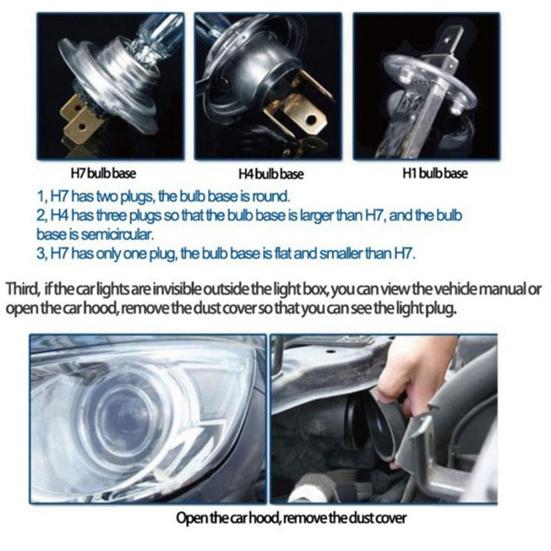 H7 bulb base

H4 bulb base

H1 bulb base

1, H7 has two plugs, the bulb base is round.
2, H4 has three plugs so that the bulb base is larger than H7, and the bulb base is semicircular.
3, H7 has only one plug, the bulb base is flat and smaller than H7.

Third, if the car lights are invisible outside the light box, you can view the vehicle manual or open the car hood, remove the dust cover so that you can see the light plug.

Open the car hood, remove the dust cover