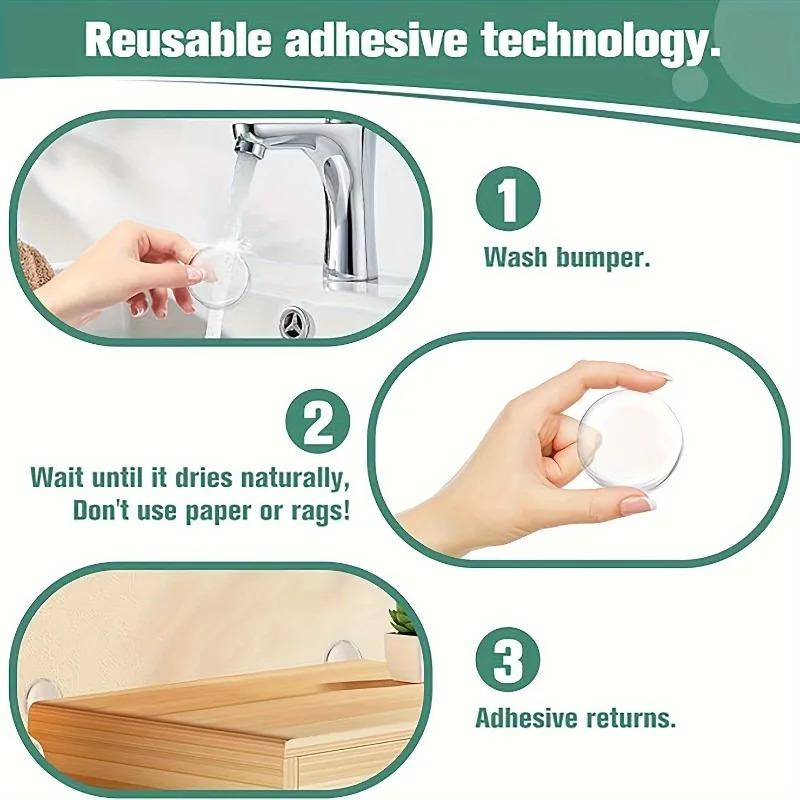 Reusable adhesive technology.

1

Wash bumper.

2

Wait until it dries naturally, Don't use paper or rags!

3

Adhesive returns.