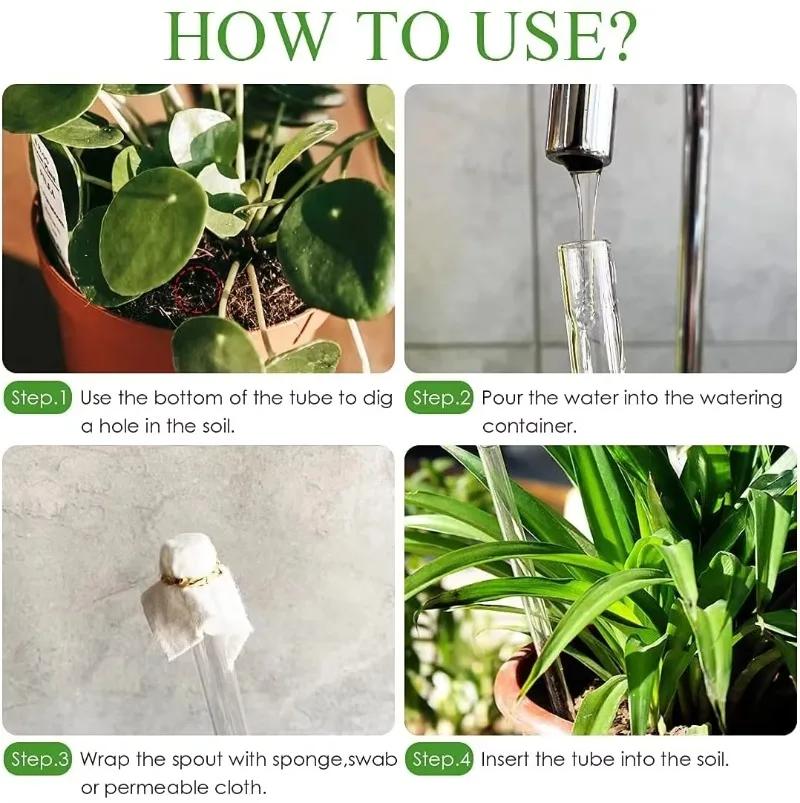 HOW TO USE?

Step.1 Use the bottom of the tube to dig a hole in the soil.

Step.2 Pour the water into the watering container.

Step.3 Wrap the spout with sponge,swab or permeable cloth.

Step.4 Insert the tube into the soil.