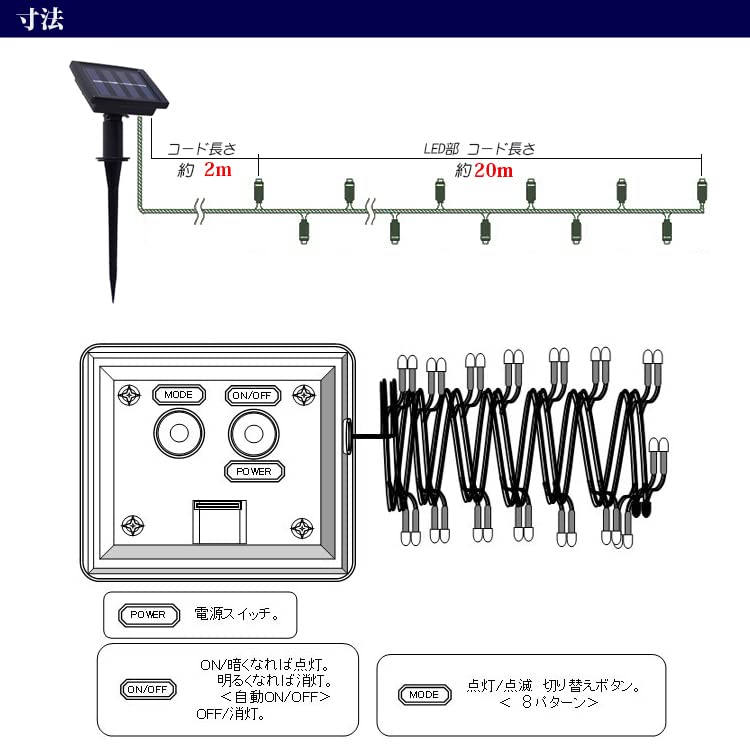 寸法

コード長さ
約 2m

LED部 コード長さ
約20m

MODE
ON/OFF
POWER

POWER 電源スイッチ。

ON/OFF
ON/暗くなれば点灯。
明るくなれば消灯。
＜自動ON/OFF＞
OFF/消灯。

MODE
点灯/点滅 切り替えボタン。
＜ 8パターン＞