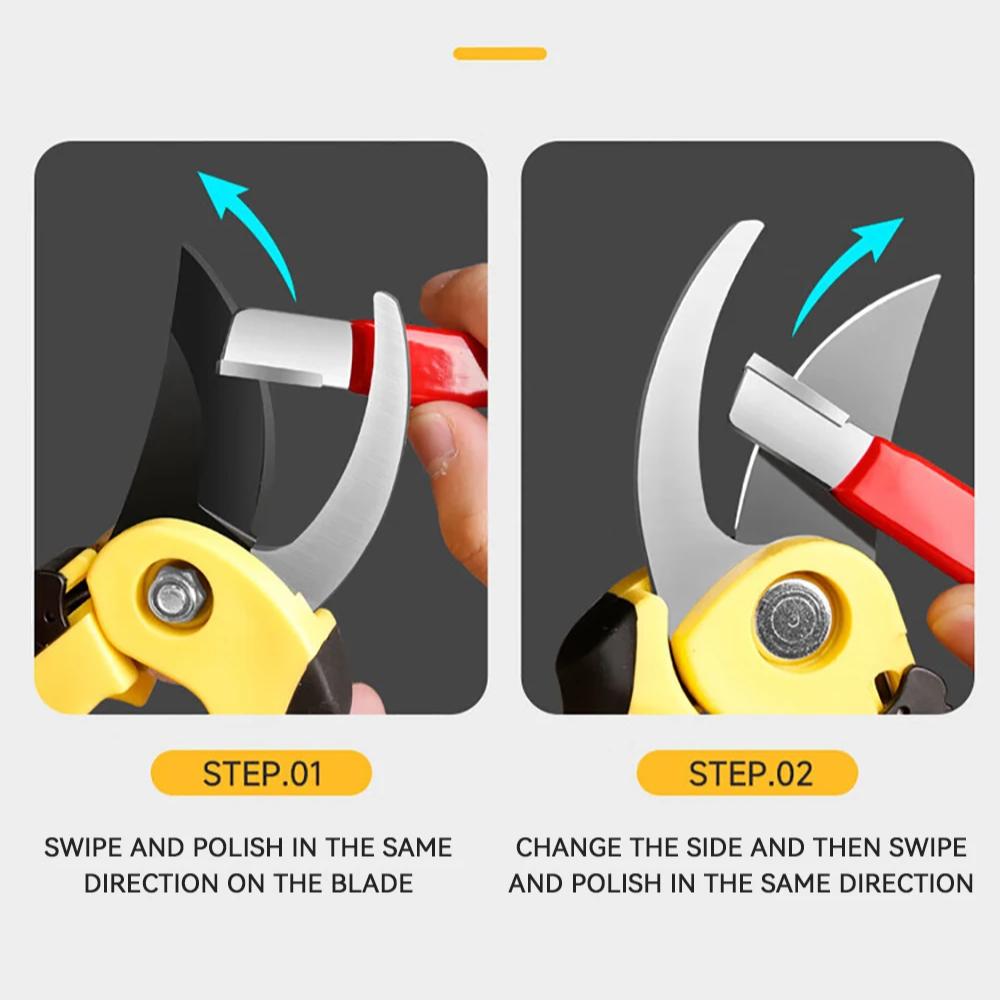 STEP.01

SWIPE AND POLISH IN THE SAME DIRECTION ON THE BLADE

STEP.02

CHANGE THE SIDE AND THEN SWIPE AND POLISH IN THE SAME DIRECTION