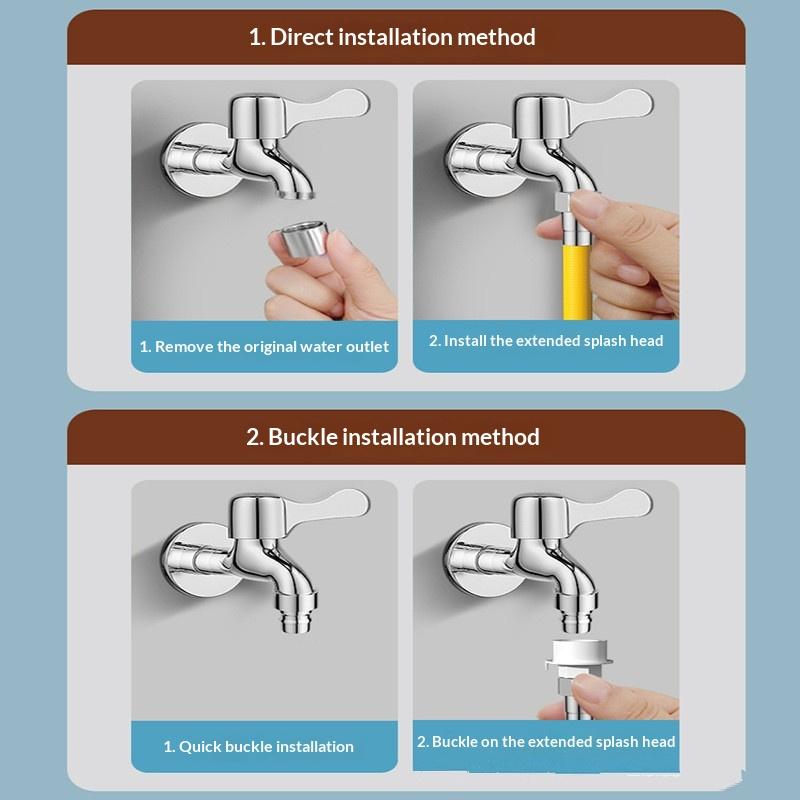 1. Direct installation method

1. Remove the original water outlet

2. Install the extended splash head

2. Buckle installation method

1. Quick buckle installation

2. Buckle on the extended splash head