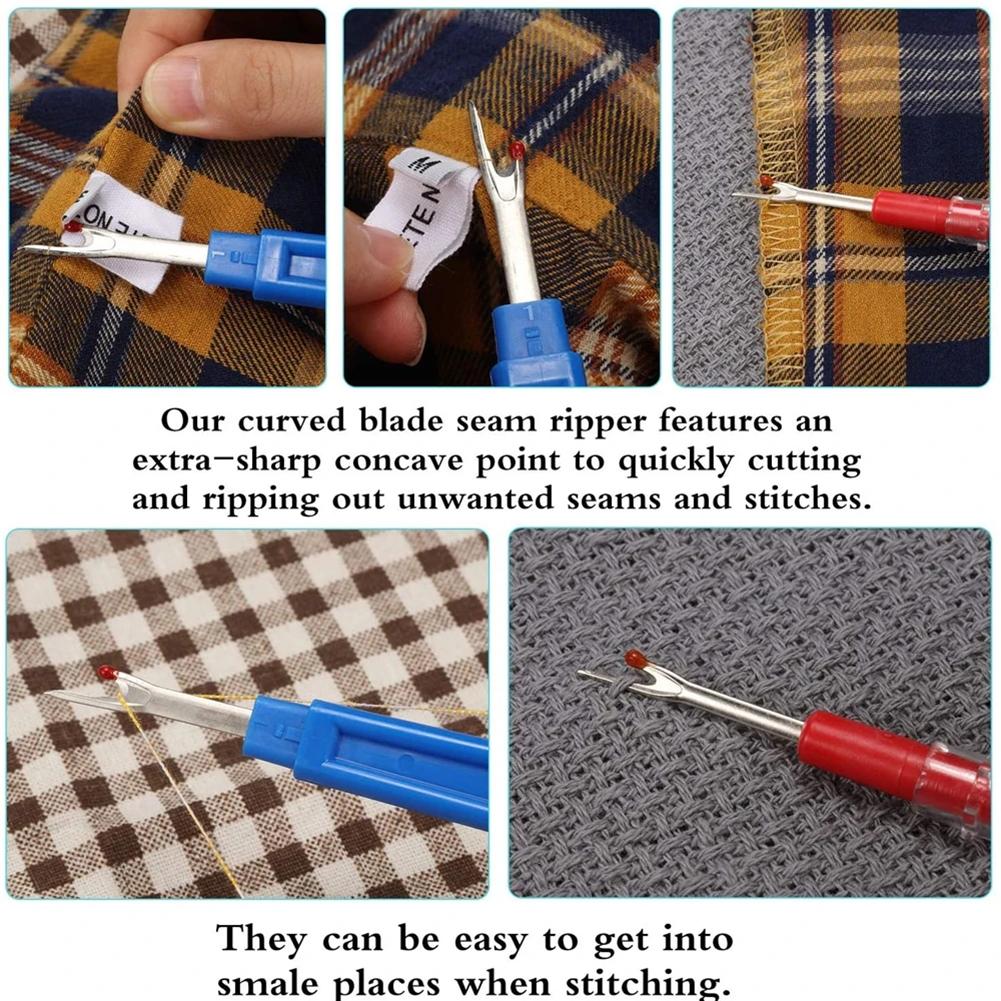 Our curved blade seam ripper features an extra-sharp concave point to quickly cutting and ripping out unwanted seams and stitches.

They can be easy to get into smale places when stitching.