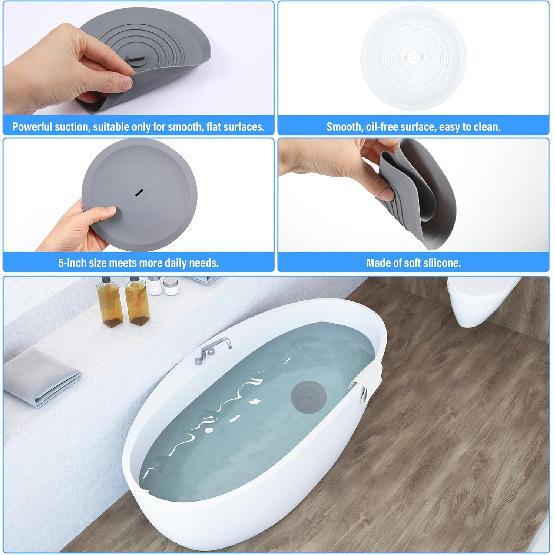 Powerful suction, suitable only for smooth, flat surfaces.

Smooth, oil-free surface, easy to clean.

5-inch size meets more daily needs.

Made of soft silicone.