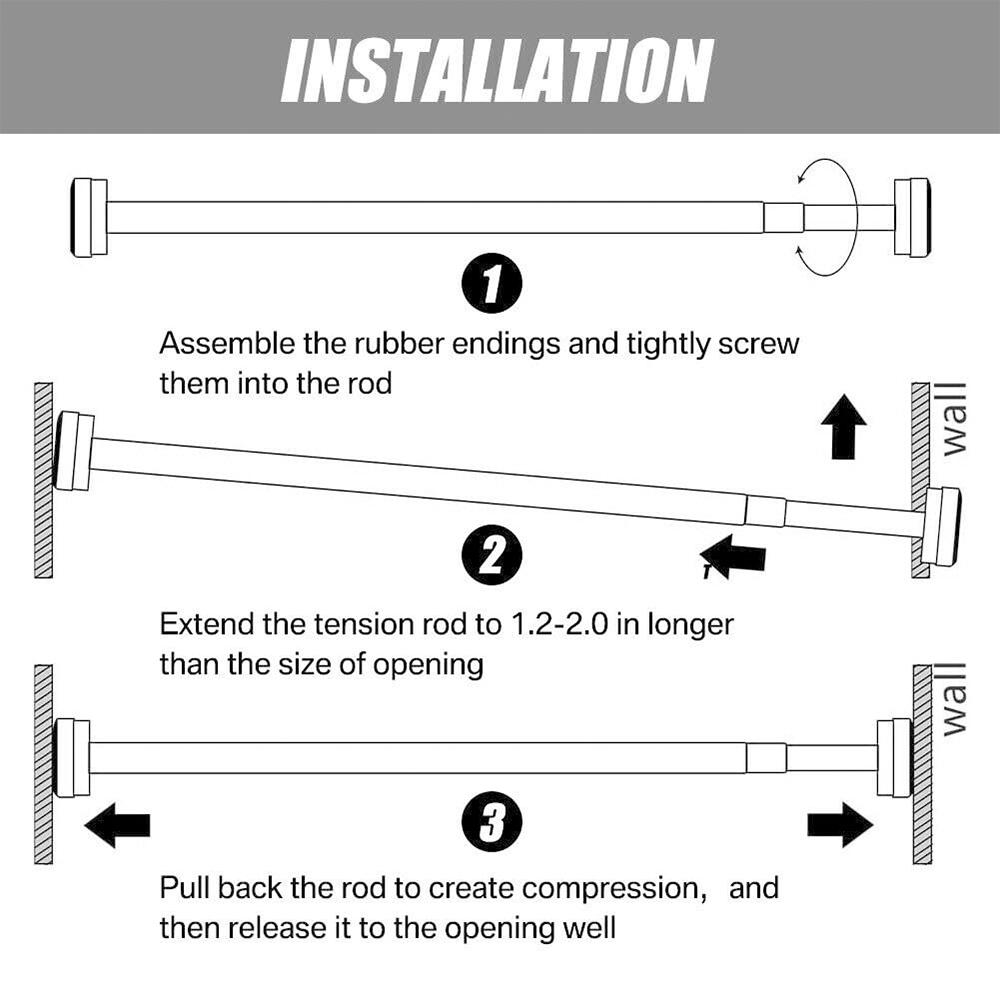 INSTALLATION

1

Assemble the rubber endings and tightly screw them into the rod

wall

2

Extend the tension rod to 1.2-2.0 in longer than the size of opening

wall

3

Pull back the rod to create compression, and then release it to the opening well