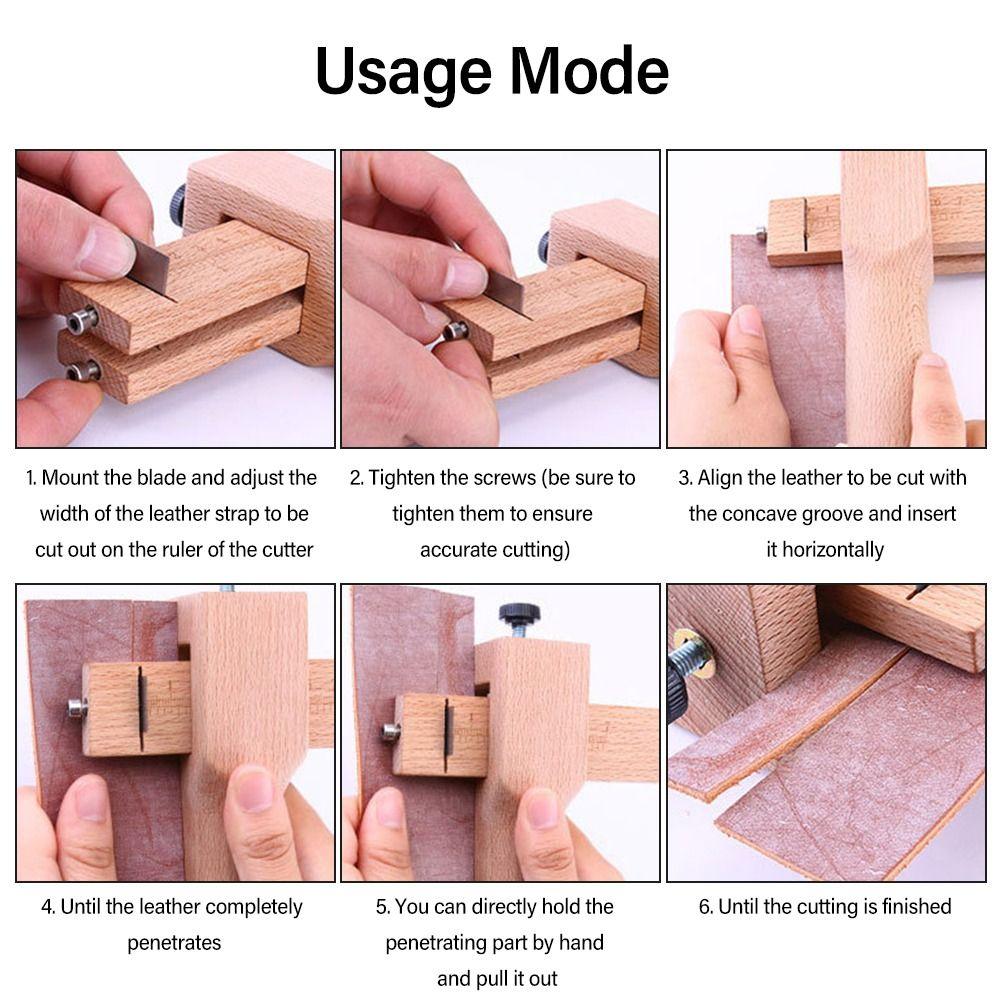 Usage Mode

1. Mount the blade and adjust the width of the leather strap to be cut out on the ruler of the cutter

2. Tighten the screws (be sure to tighten them to ensure accurate cutting)

3. Align the leather to be cut with the concave groove and insert it horizontally

4. Until the leather completely penetrates

5. You can directly hold the penetrating part by hand and pull it out

6. Until the cutting is finished