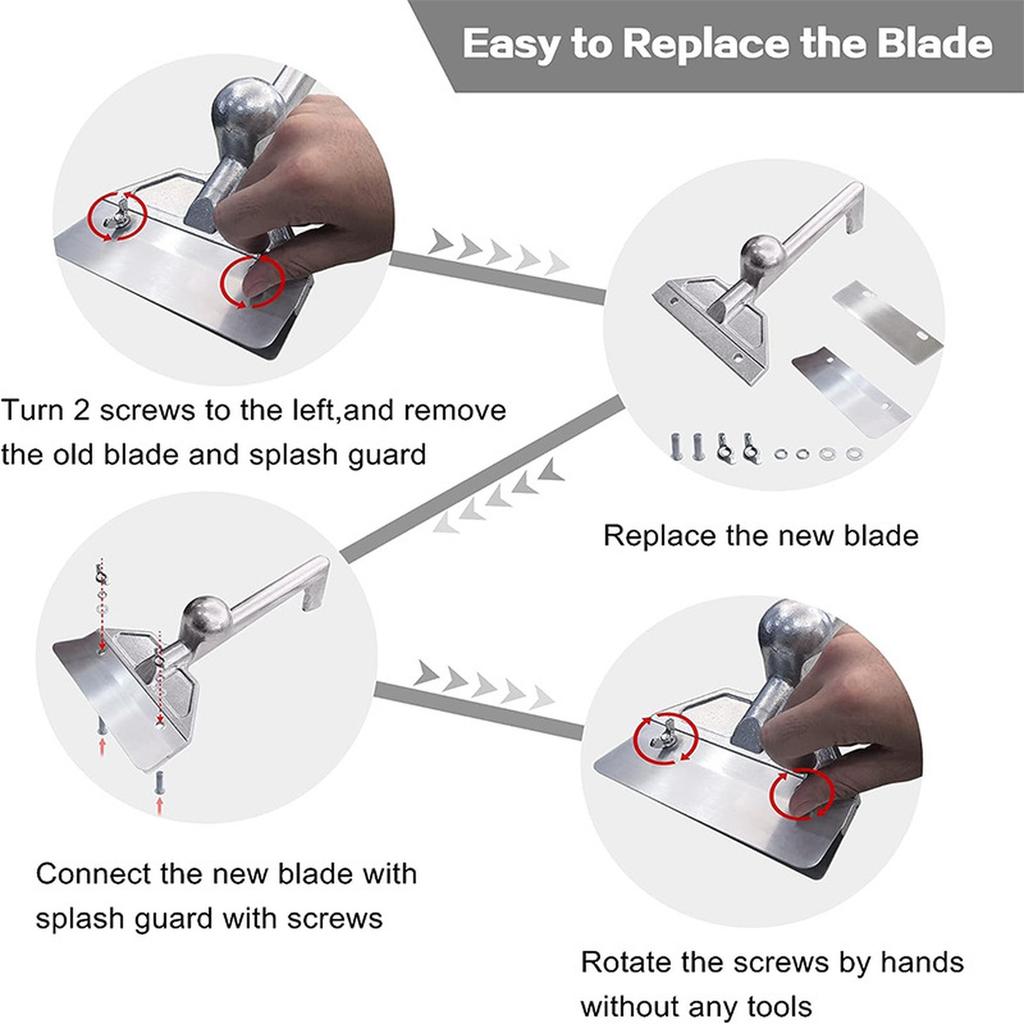 Easy to Replace the Blade

Turn 2 screws to the left,and remove the old blade and splash guard

Replace the new blade

Connect the new blade with splash guard with screws

Rotate the screws by hands without any tools