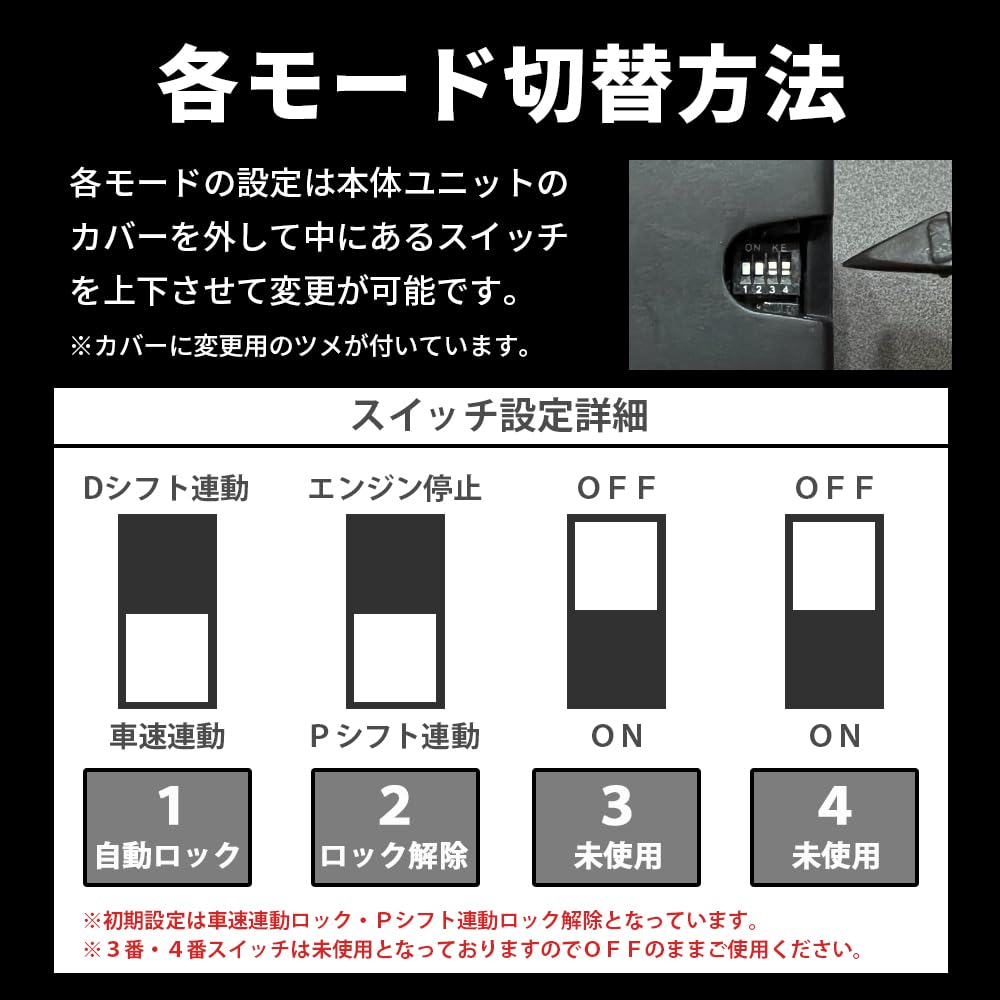 各モード切替方法

各モードの設定は本体ユニットのカバーを外して中にあるスイッチを上下させて変更が可能です。
※カバーに変更用のツメが付いています。

ON KE
1 2 3 4

スイッチ設定詳細

Dシフト連動
車速連動
1
自動ロック

エンジン停止
Pシフト連動
2
ロック解除

OFF
ON
3
未使用

OFF
ON
4
未使用

※初期設定は車速連動ロック・Pシフト連動ロック解除となっています。
※３番・４番スイッチは未使用となっておりますのでOFFのままご使用ください。