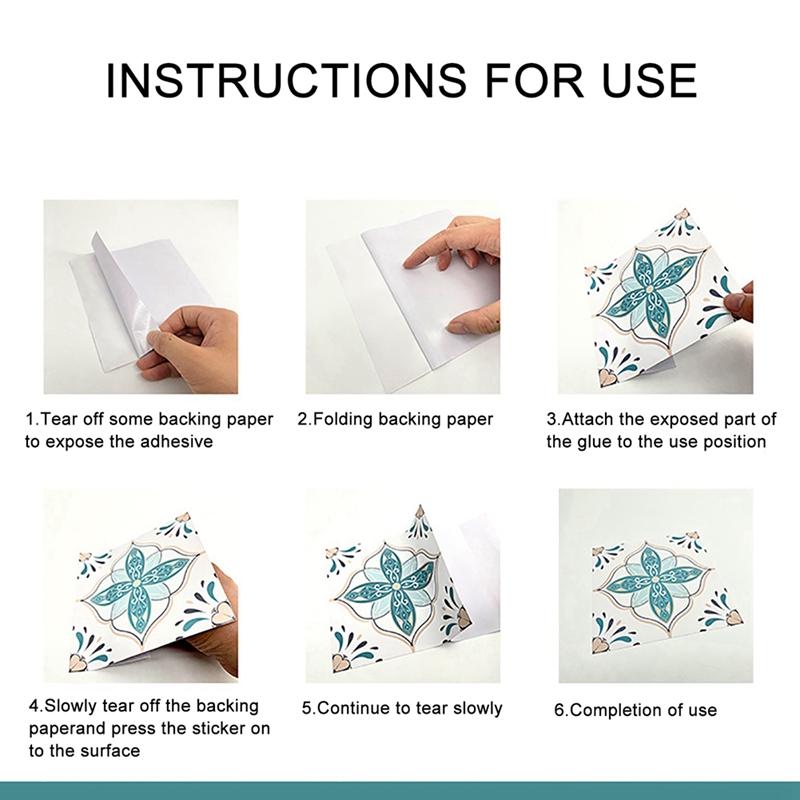 INSTRUCTIONS FOR USE

1.Tear off some backing paper to expose the adhesive

2.Folding backing paper

3.Attach the exposed part of the glue to the use position

4.Slowly tear off the backing paperand press the sticker on to the surface

5.Continue to tear slowly

6.Completion of use