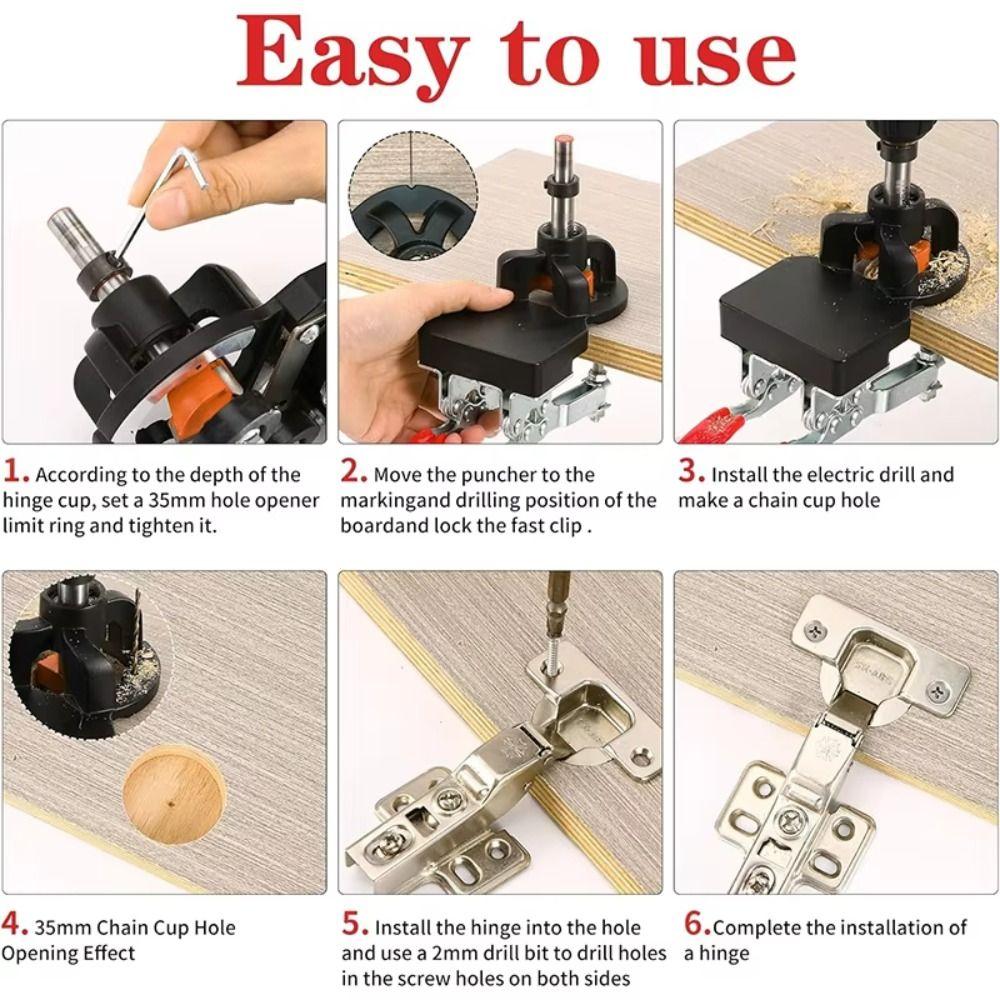 Easy to use

1. According to the depth of the hinge cup, set a 35mm hole opener limit ring and tighten it.

2. Move the puncher to the markingand drilling position of the boardand lock the fast clip .

3. Install the electric drill and make a chain cup hole

4. 35mm Chain Cup Hole Opening Effect

5. Install the hinge into the hole and use a 2mm drill bit to drill holes in the screw holes on both sides

6.Complete the installation of a hinge