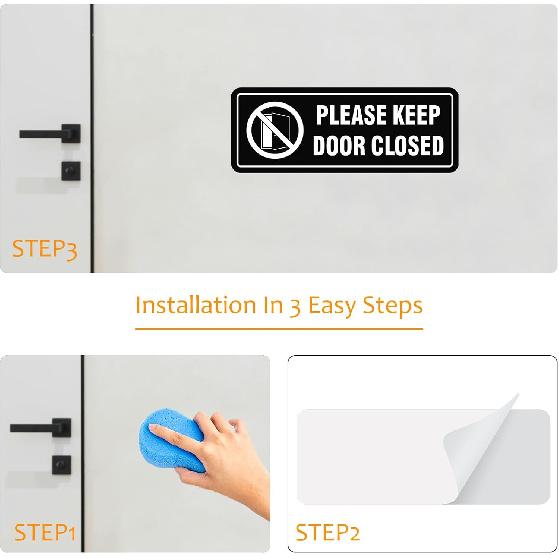 PLEASE KEEP DOOR CLOSED

STEP3

Installation In 3 Easy Steps

STEP1

STEP2