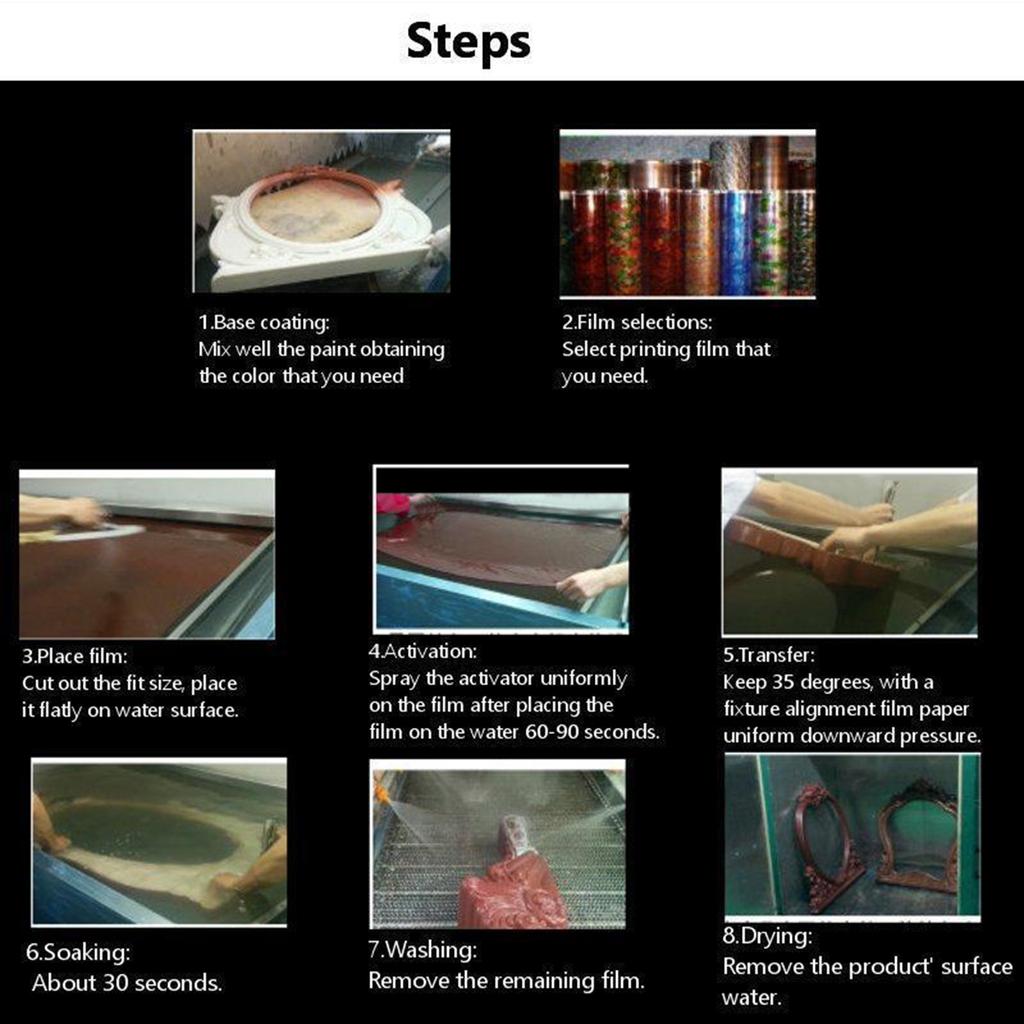 Steps

1.Base coating:
Mix well the paint obtaining the color that you need

2.Film selections:
Select printing film that you need.

3.Place film:
Cut out the fit size, place it flatly on water surface.

4.Activation:
Spray the activator uniformly on the film after placing the film on the water 60-90 seconds.

5.Transfer:
Keep 35 degrees, with a fixture alignment film paper uniform downward pressure.

6.Soaking:
About 30 seconds.

7.Washing:
Remove the remaining film.

8.Drying:
Remove the product' surface water.