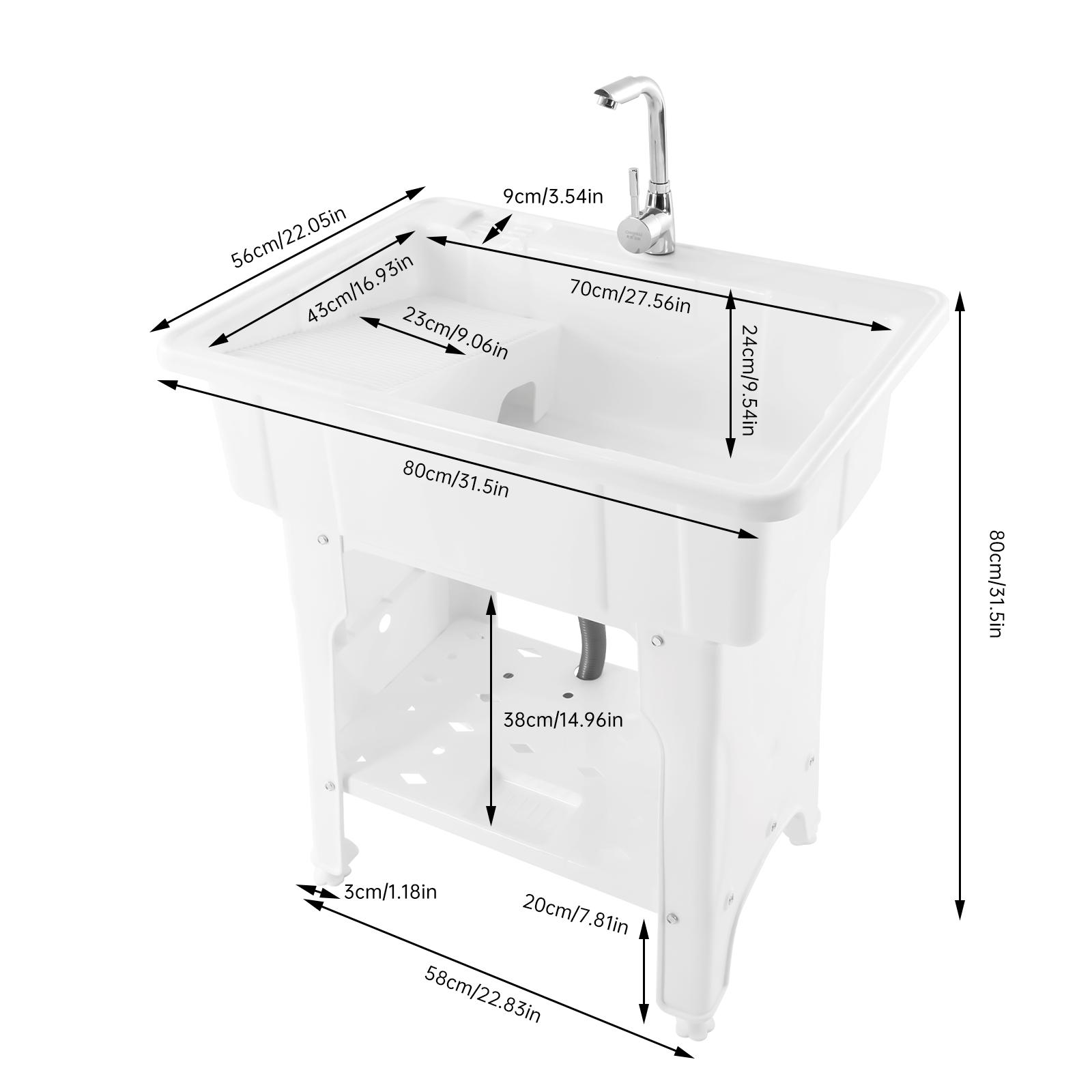 9cm/3.54in

56cm/22.05in

43cm/16.93in

70cm/27.56in

23cm/9.06in

24cm/9.54in

80cm/31.5in

80cm/31.5in

38cm/14.96in

3cm/1.18in

20cm/7.81in

58cm/22.83in