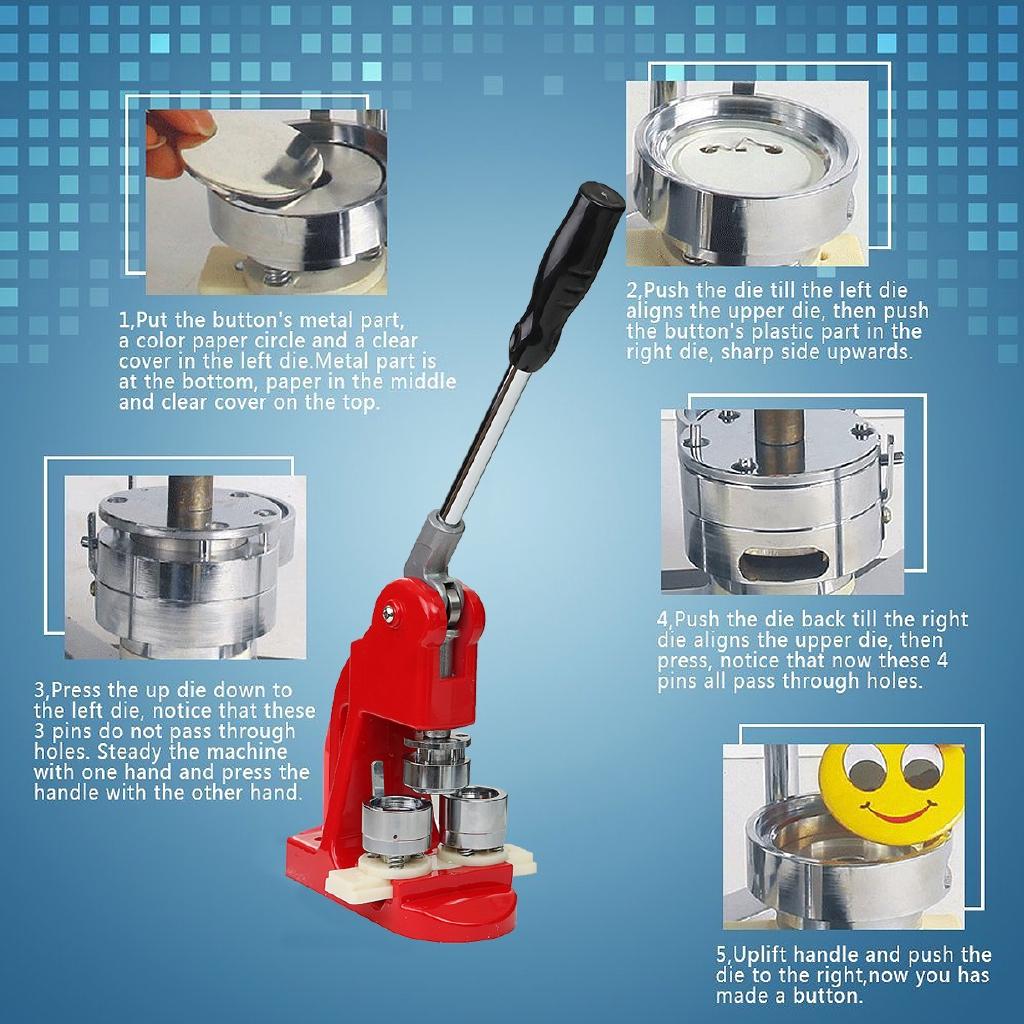 1,Put the button's metal part, a color paper circle and a clear cover in the left die.Metal part is at the bottom, paper in the middle and clear cover on the top.

2,Push the die till the left die aligns the upper die, then push the button's plastic part in the right die, sharp side upwards.

3,Press the up die down to the left die, notice that these 3 pins do not pass through holes. Steady the machine with one hand and press the handle with the other hand.

4,Push the die back till the right die aligns the upper die, then press, notice that now these 4 pins all pass through holes.

5,Uplift handle and push the die to the right,now you has made a button.