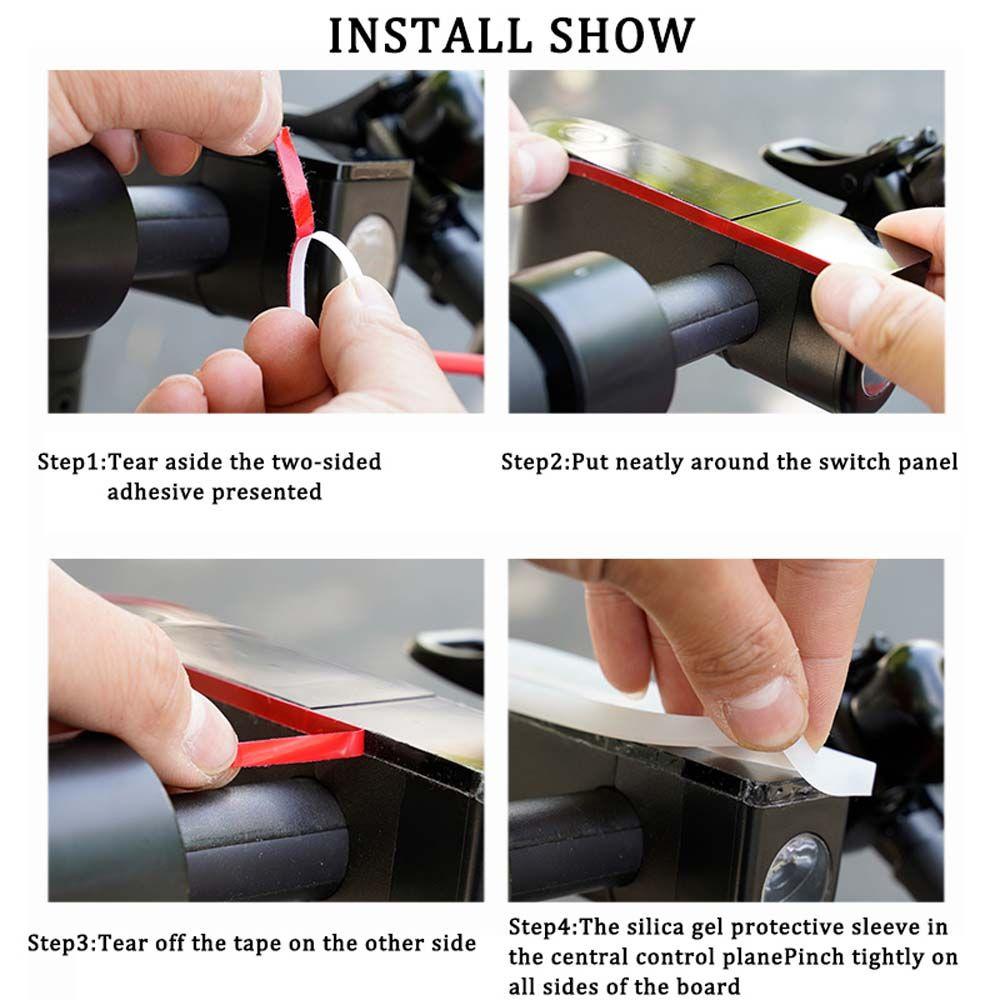 INSTALL SHOW

Step1:Tear aside the two-sided adhesive presented

Step2:Put neatly around the switch panel

Step3:Tear off the tape on the other side

Step4:The silica gel protective sleeve in the central control planePinch tightly on all sides of the board